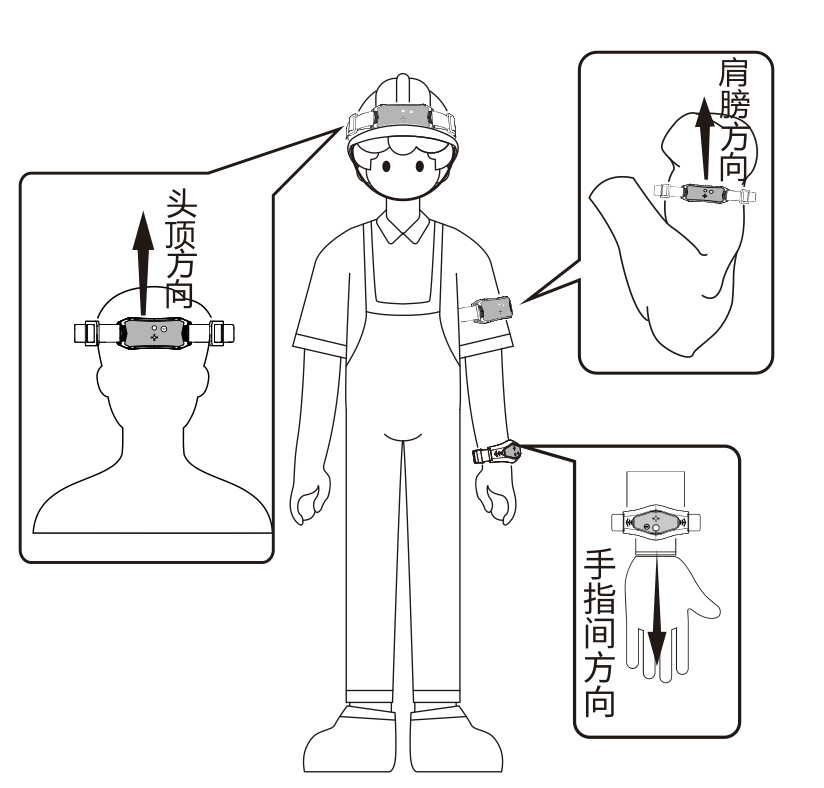 头顶方向

肩膀方向

手指间方向