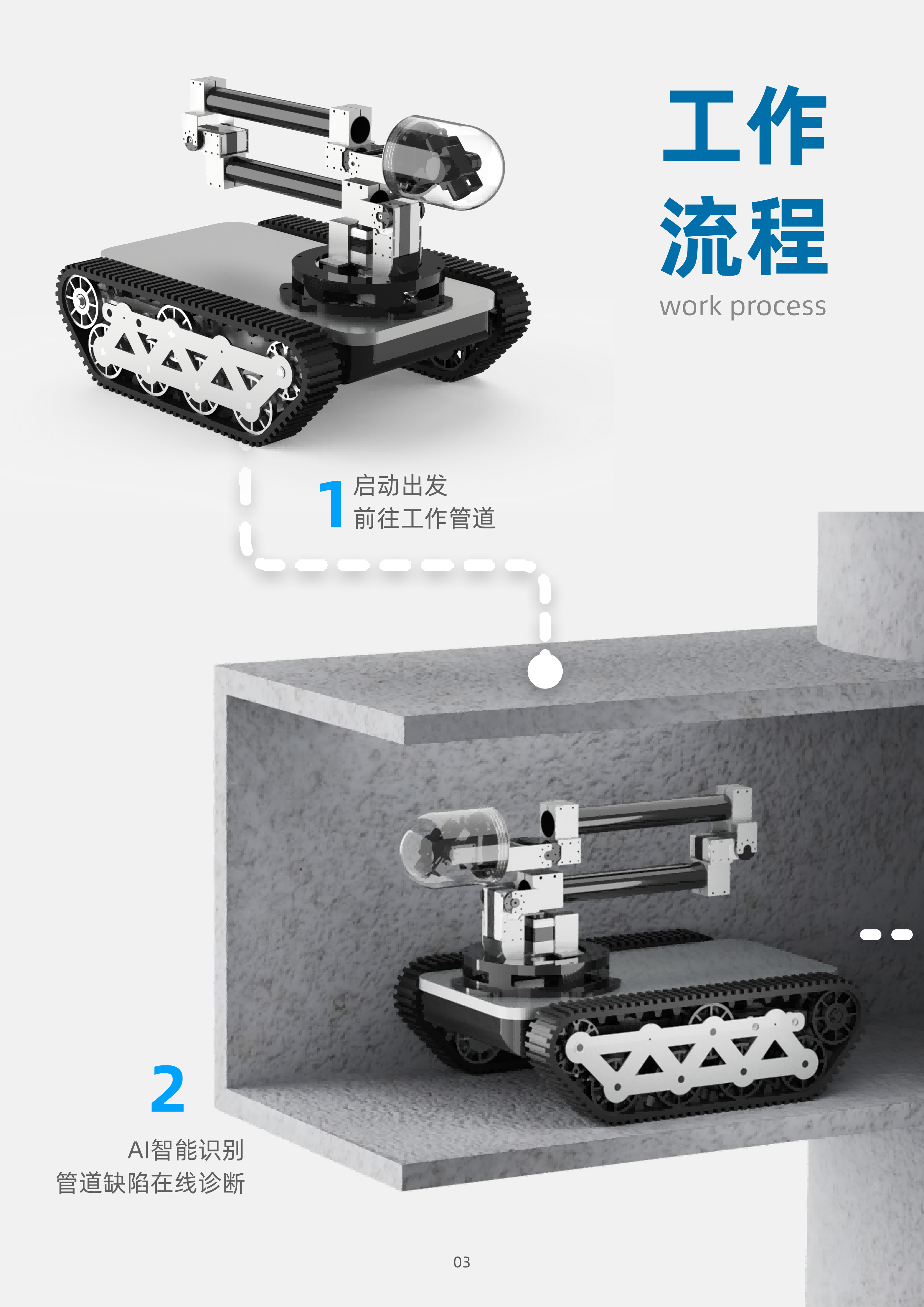 工作
流程
work process

1
启动出发
前往工作管道

2
AI智能识别
管道缺陷在线诊断

03