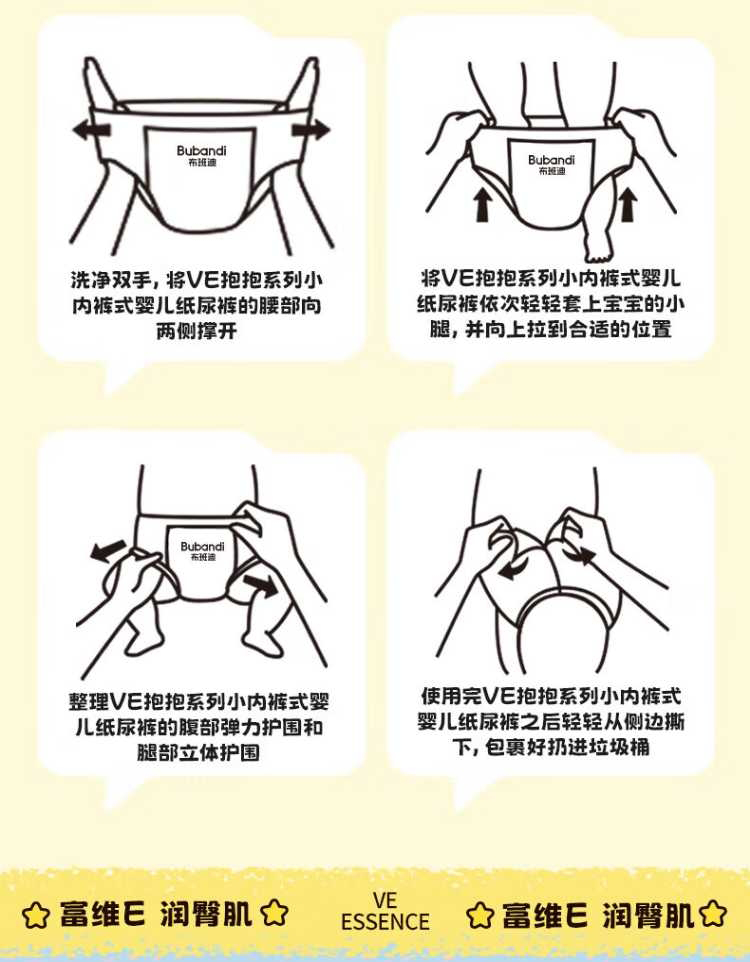 Bubandi
布班迪

洗净双手，将VE抱抱系列小内裤式婴儿纸尿裤的腰部向两侧撑开

Bubandi
布班迪

将VE抱抱系列小内裤式婴儿纸尿裤依次轻轻套上宝宝的小腿，并向上拉到合适的位置

Bubandi
布班迪

整理VE抱抱系列小内裤式婴儿纸尿裤的腹部弹力护围和腿部立体护围

使用完VE抱抱系列小内裤式婴儿纸尿裤之后轻轻从侧边撕下，包裹好扔进垃圾桶

富维E 润臀肌 VE ESSENCE 富维E 润臀肌