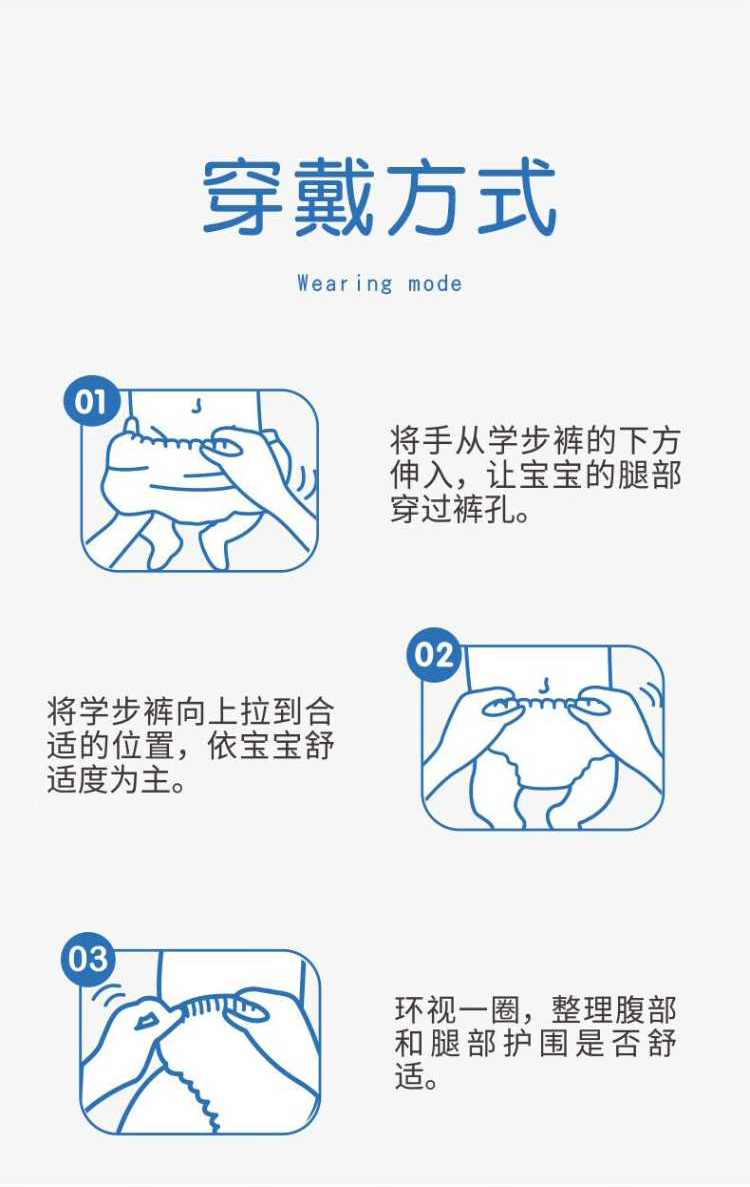 穿戴方式

Wearing mode

01

将手从学步裤的下方伸入，让宝宝的腿部穿过裤孔。

02

将学步裤向上拉到合适的位置，依宝宝舒适度为主。

03

环视一圈，整理腹部和腿部护围是否舒适。