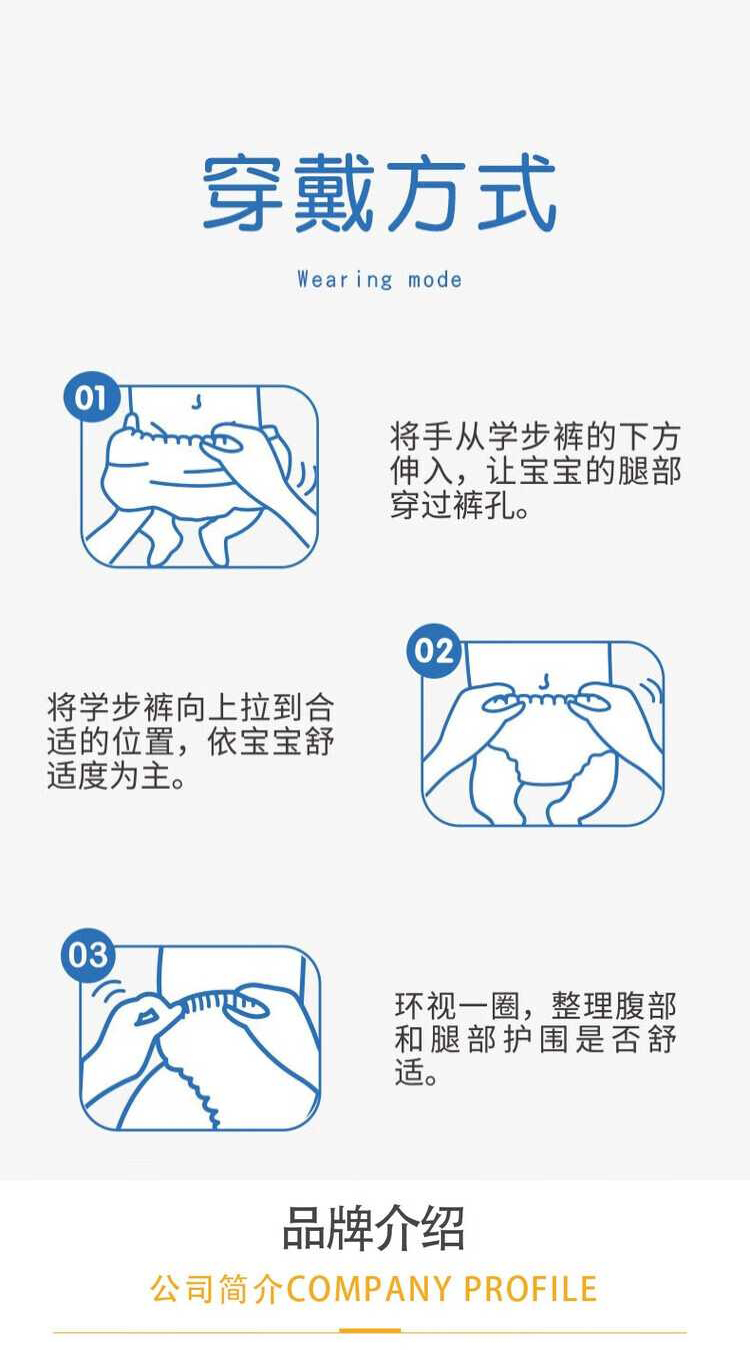 穿戴方式

Wearing mode

01

将手从学步裤的下方伸入，让宝宝的腿部穿过裤孔。

02

将学步裤向上拉到合适的位置，依宝宝舒适度为主。

03

环视一圈，整理腹部和腿部护围是否舒适。

品牌介绍

公司简介COMPANY PROFILE