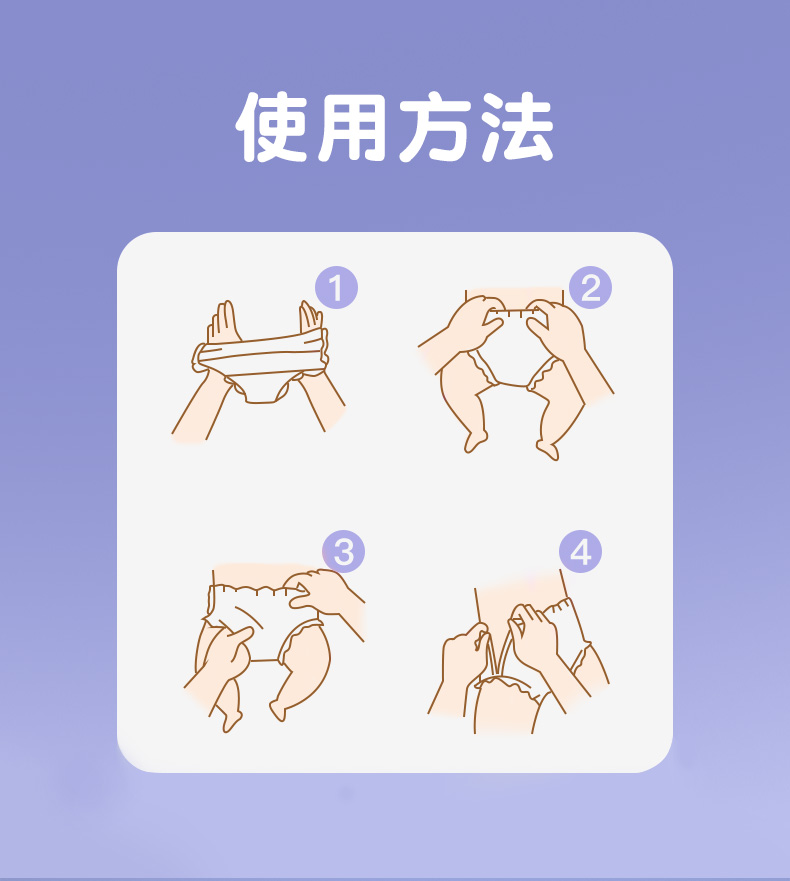 使用方法

1

2

3

4