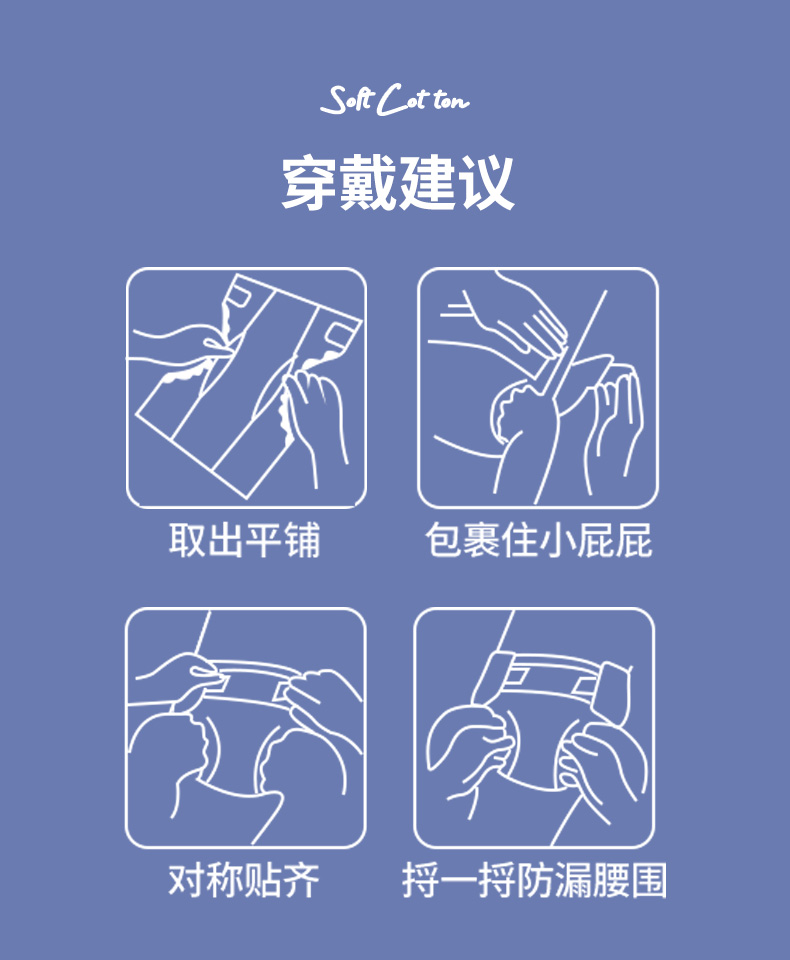 Soft Cot ton

穿戴建议

取出平铺

包裹住小屁屁

对称贴齐

捋一捋防漏腰围