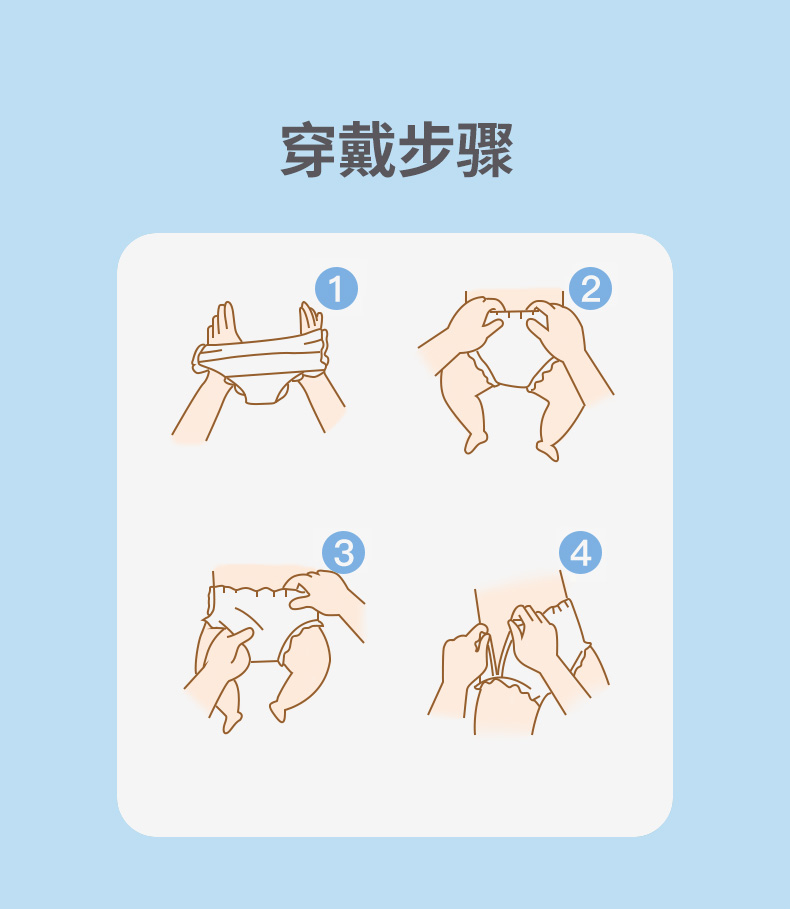 穿戴步骤

1

2

3

4