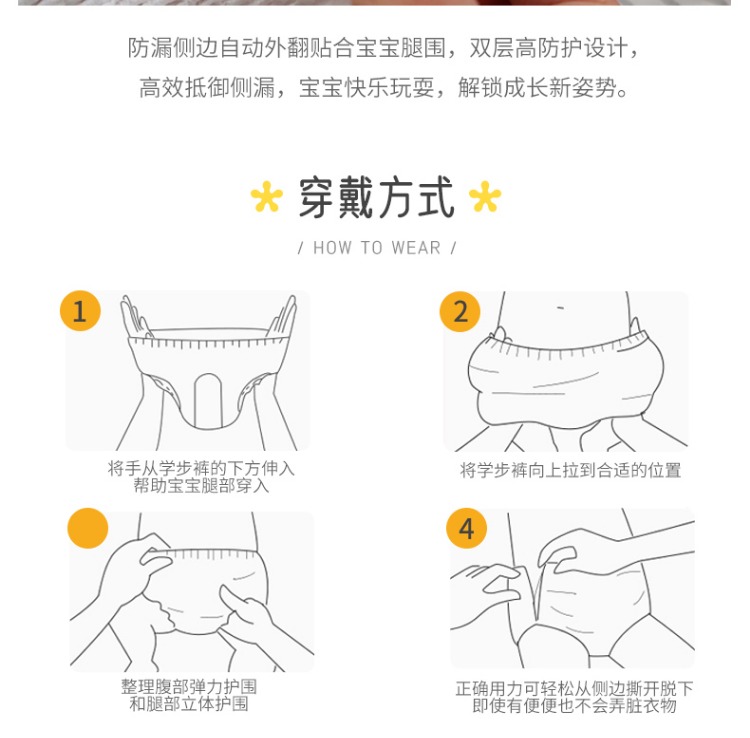 防漏侧边自动外翻贴合宝宝腿围，双层高防护设计，
高效抵御侧漏，宝宝快乐玩耍，解锁成长新姿势。

穿戴方式

/ HOW TO WEAR /

1

将手从学步裤的下方伸入
帮助宝宝腿部穿入

2

将学步裤向上拉到合适的位置

整理腹部弹力护围
和腿部立体护围

4

正确用力可轻松从侧边撕开脱下
即使有便便也不会弄脏衣物