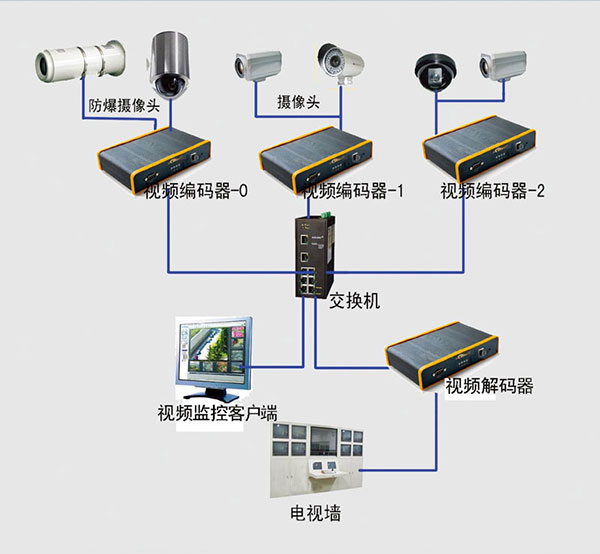 防爆摄像头

摄像头

视频编码器-0

视频编码器-1

视频编码器-2

交换机

视频监控客户端

视频解码器

电视墙