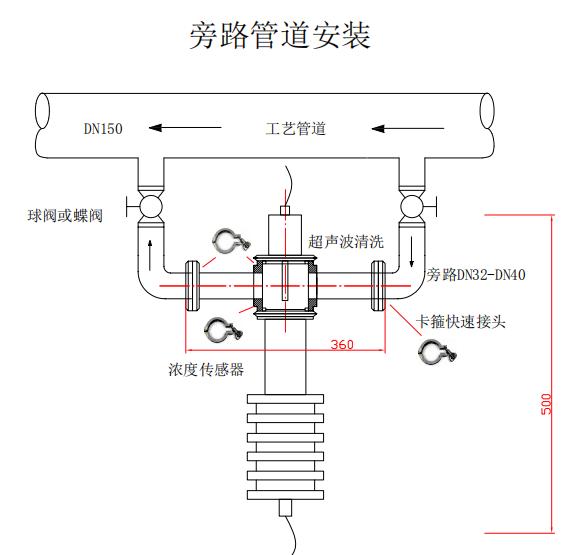 旁路管道安装

DN150

工艺管道

球阀或蝶阀

超声波清洗

旁路DN32-DN40

卡箍快速接头

360

浓度传感器

500