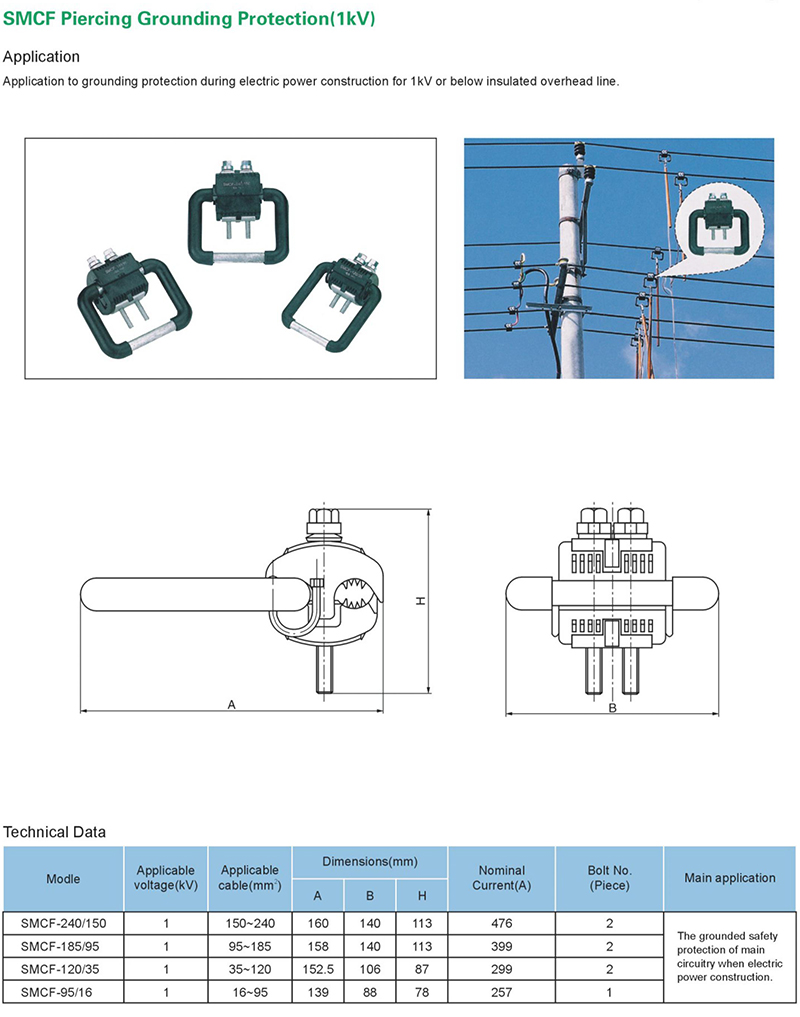 SMCF Piercing Grounding Protection(1kV)

Application

Application to grounding protection during electric power construction for 1kV or below insulated overhead line.

H

A

B

Technical Data

| Modle | Applicable voltage(kV) | Applicable cable($mm^2$) | Dimensions(mm) A | Dimensions(mm) B | Dimensions(mm) H | Nominal Current(A) | Bolt No. (Piece) | Main application |
|---|---|---|---|---|---|---|---|---|
| SMCF-240/150 | 1 | 150~240 | 160 | 140 | 113 | 476 | 2 | The grounded safety protection of main circuitry when electric power construction. |
| SMCF-185/95 | 1 | 95~185 | 158 | 140 | 113 | 399 | 2 | |
| SMCF-120/35 | 1 | 35~120 | 152.5 | 106 | 87 | 299 | 2 | |
| SMCF-95/16 | 1 | 16~95 | 139 | 88 | 78 | 257 | 1 | |