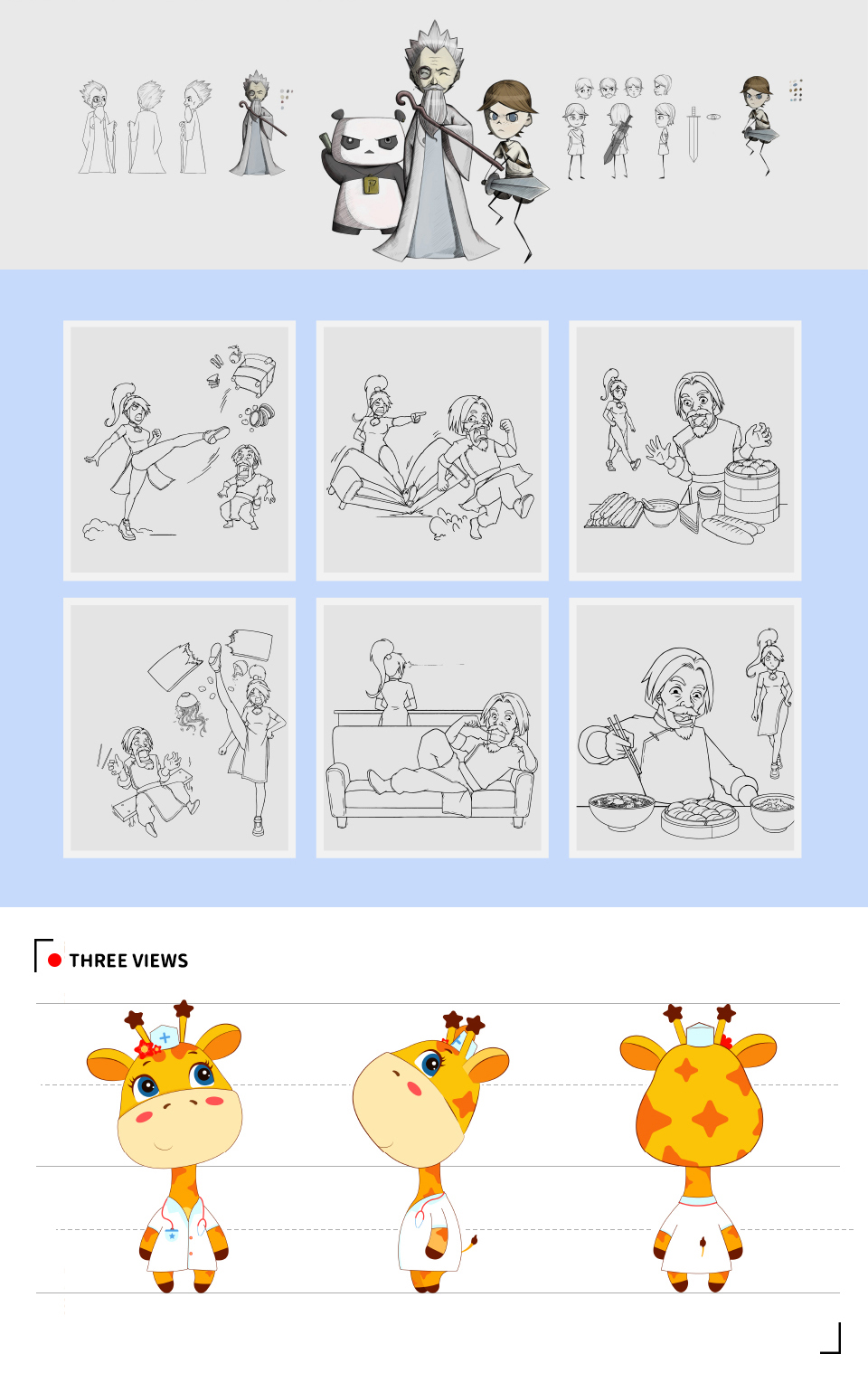 THREE VIEWS