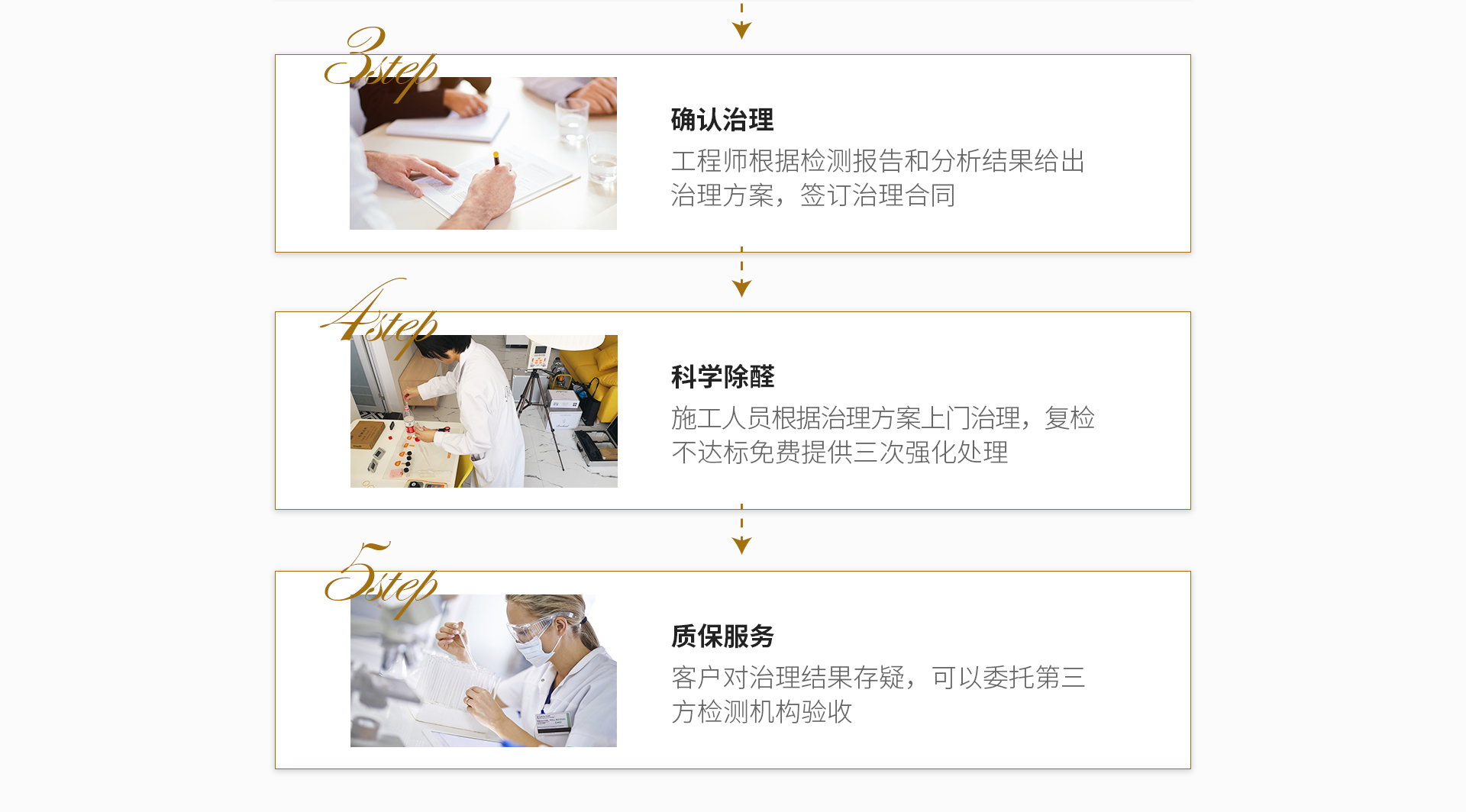 3step

确认治理

工程师根据检测报告和分析结果给出治理方案，签订治理合同

4step

科学除醛

施工人员根据治理方案上门治理，复检不达标免费提供三次强化处理

5step

质保服务

客户对治理结果存疑，可以委托第三方检测机构验收