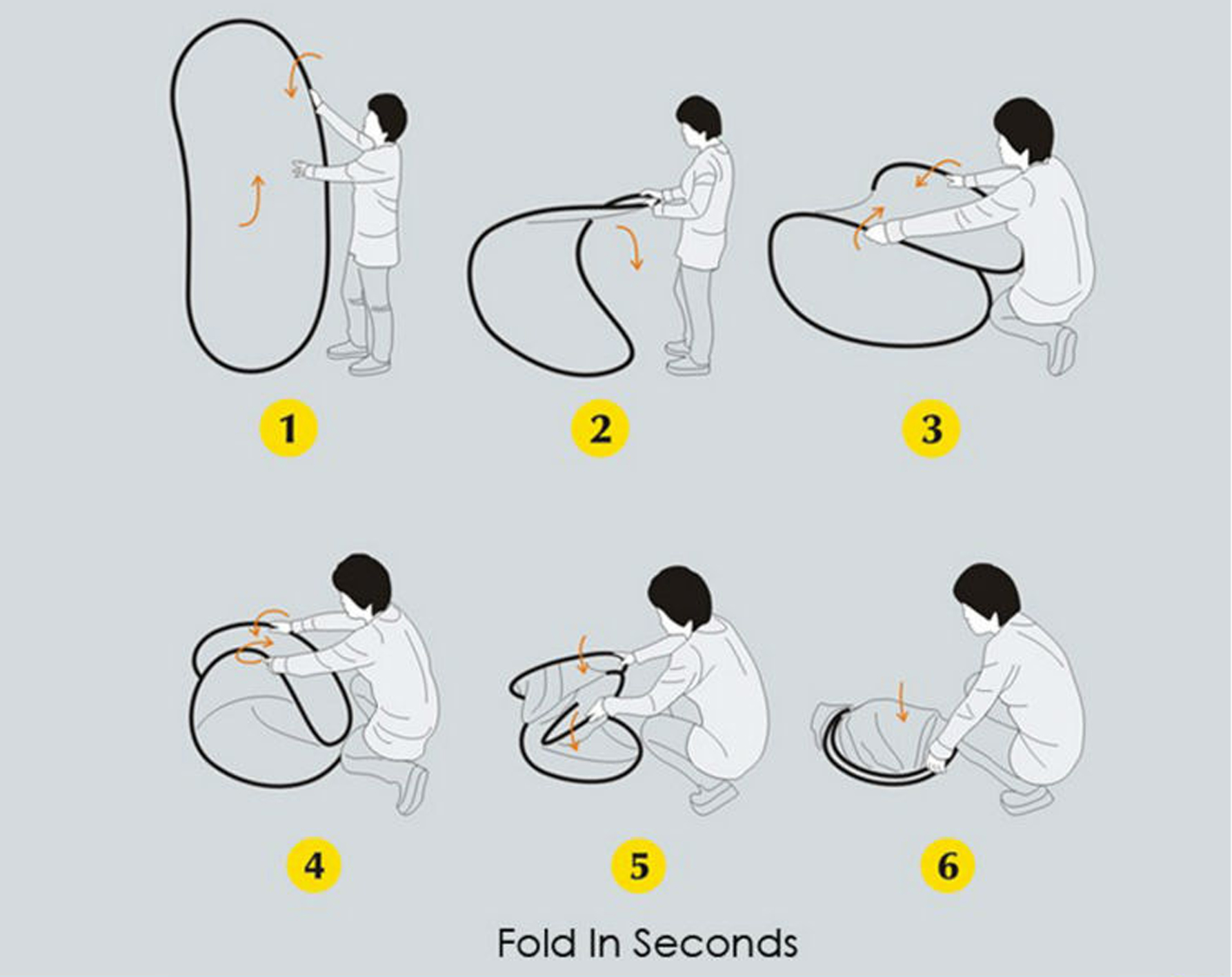 1

2

3

4

5

6

Fold In Seconds