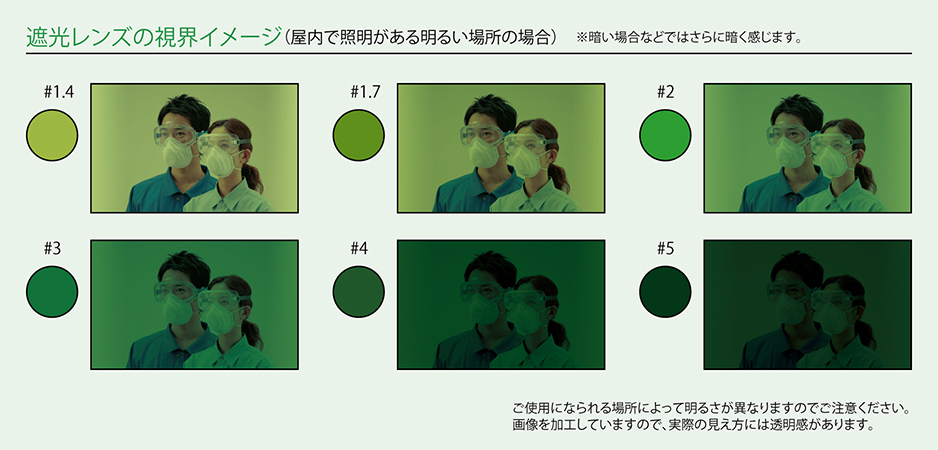 遮光レンズの視界イメージ（屋内で照明がある明るい場所の場合）　※暗い場合などではさらに暗く感じます。

#1.4

#1.7

#2

#3

#4

#5

ご使用になられる場所によって明るさが異なりますのでご注意ください。
画像を加工していますので、実際の見え方には透明感があります。