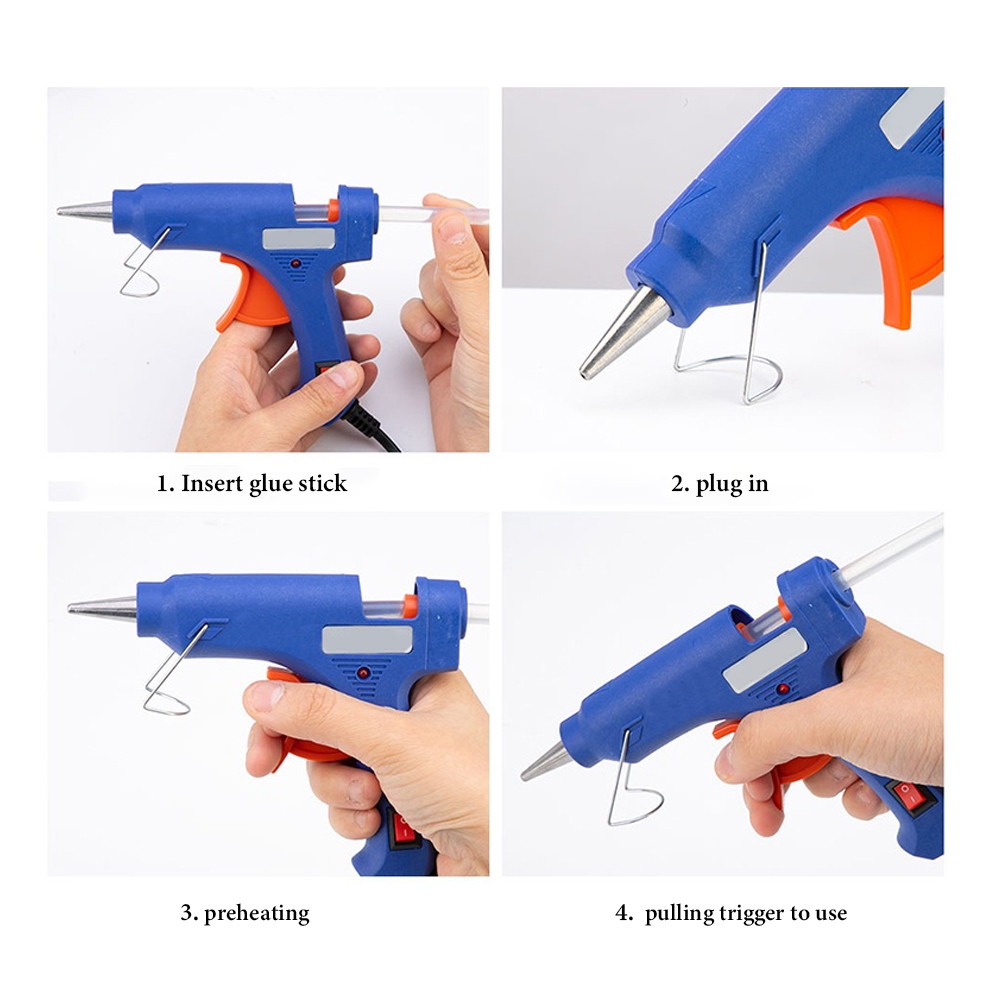 1. Insert glue stick

2. plug in

3. preheating

4. pulling trigger to use