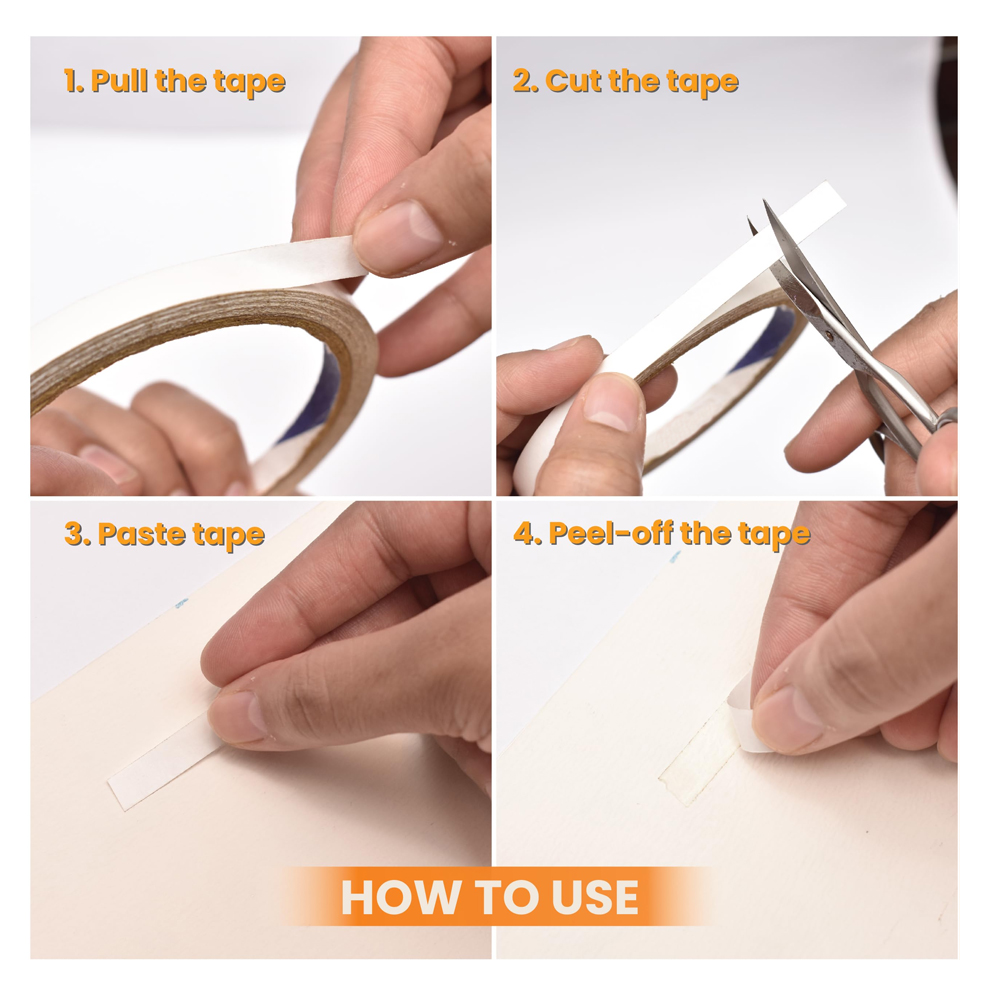 1. Pull the tape

2. Cut the tape

3. Paste tape

4. Peel-off the tape

HOW TO USE