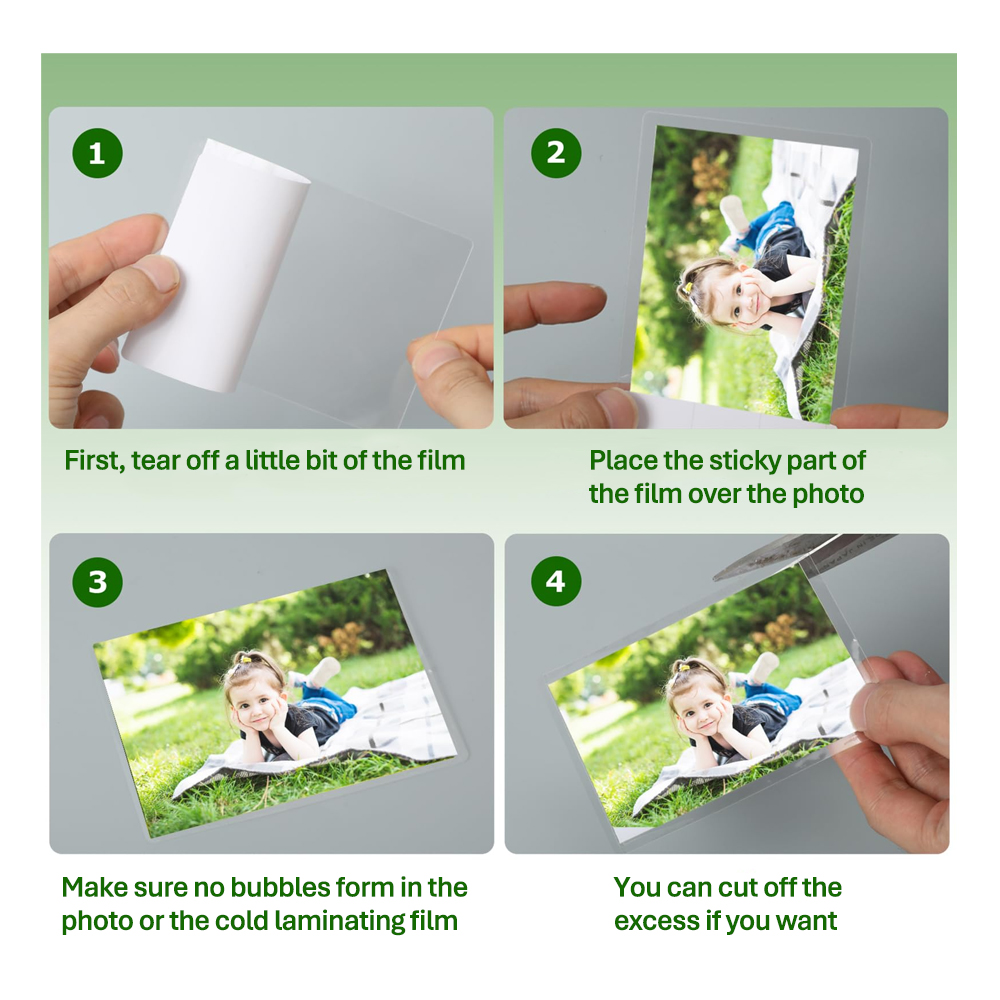 1

First, tear off a little bit of the film

2

Place the sticky part of the film over the photo

3

Make sure no bubbles form in the photo or the cold laminating film

4

You can cut off the excess if you want