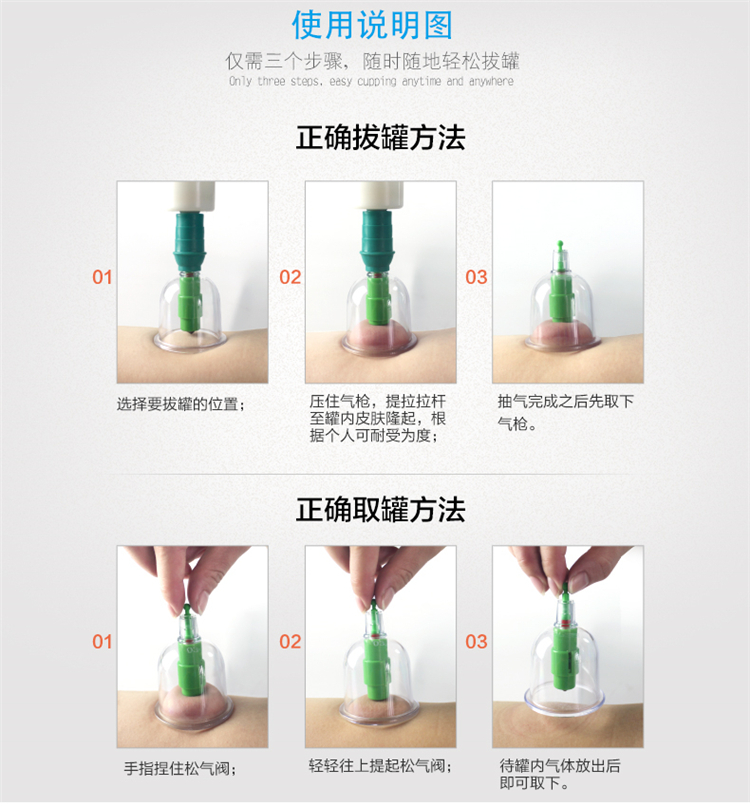 使用说明图

仅需三个步骤，随时随地轻松拔罐
Only three steps, easy cupping anytime and anywhere

正确拔罐方法

01
选择要拔罐的位置；

02
压住气枪，提拉拉杆至罐内皮肤隆起，根据个人可耐受为度；

03
抽气完成之后先取下气枪。

正确取罐方法

01
手指捏住松气阀；

02
轻轻往上提起松气阀；

03
待罐内气体放出后即可取下。