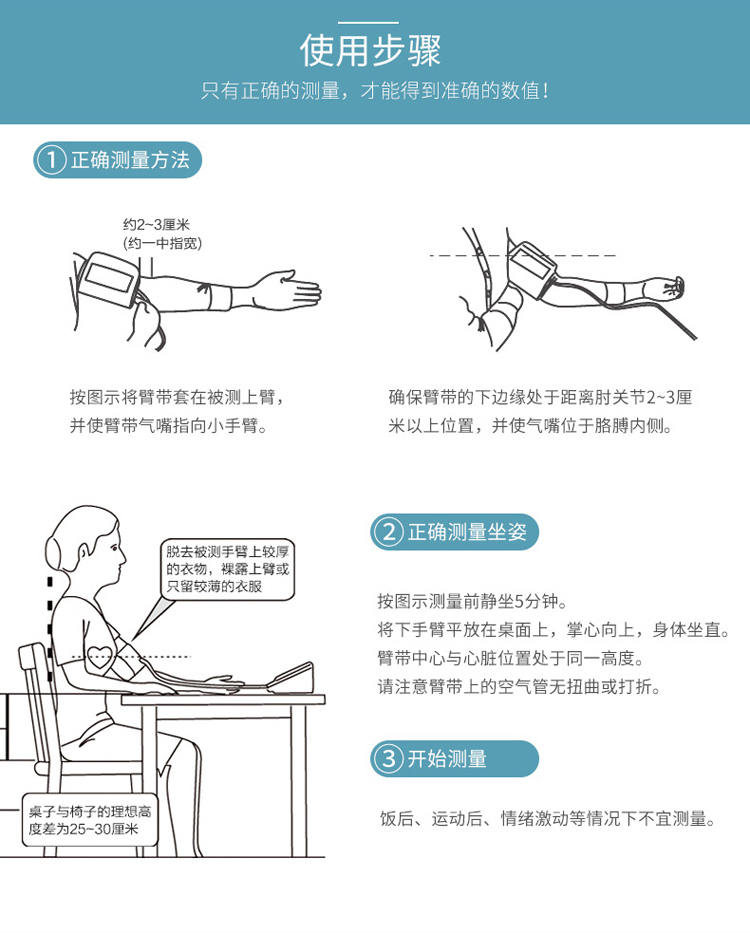 使用步骤
只有正确的测量，才能得到准确的数值！

1 正确测量方法

约2~3厘米
(约一中指宽)

按图示将臂带套在被测上臂，并使臂带气嘴指向小手臂。

确保臂带的下边缘处于距离肘关节2~3厘米以上位置，并使气嘴位于胳膊内侧。

脱去被测手臂上较厚的衣物，裸露上臂或只留较薄的衣服

桌子与椅子的理想高度差为25~30厘米

2 正确测量坐姿

按图示测量前静坐5分钟。
将下手臂平放在桌面上，掌心向上，身体坐直。
臂带中心与心脏位置处于同一高度。
请注意臂带上的空气管无扭曲或打折。

3 开始测量

饭后、运动后、情绪激动等情况下不宜测量。