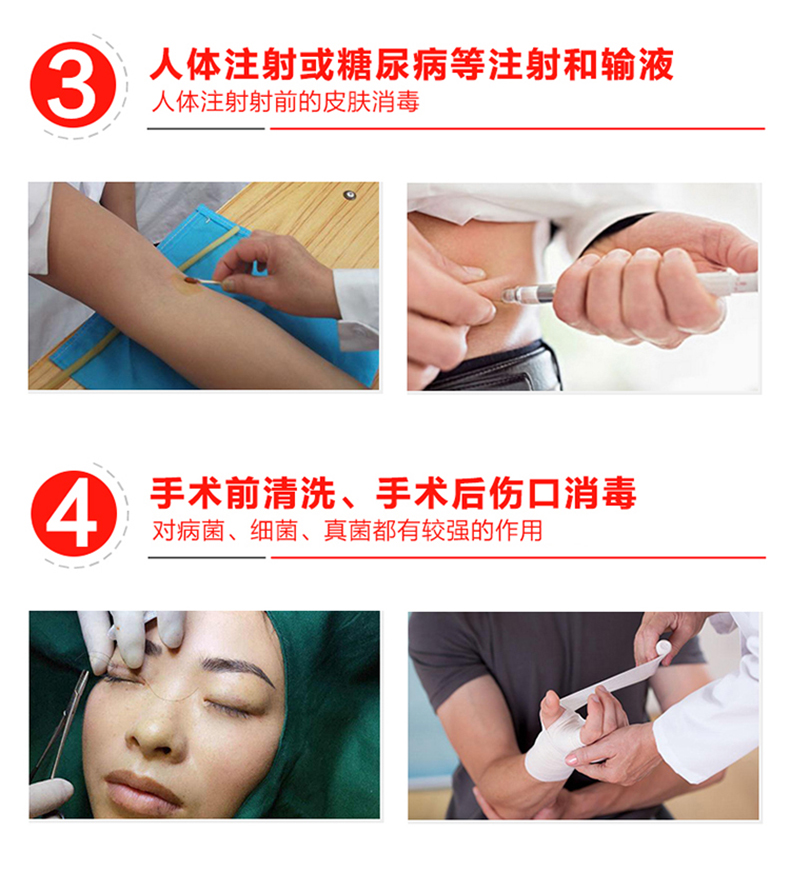 3
人体注射或糖尿病等注射和输液
人体注射射前的皮肤消毒

4
手术前清洗、手术后伤口消毒
对病菌、细菌、真菌都有较强的作用