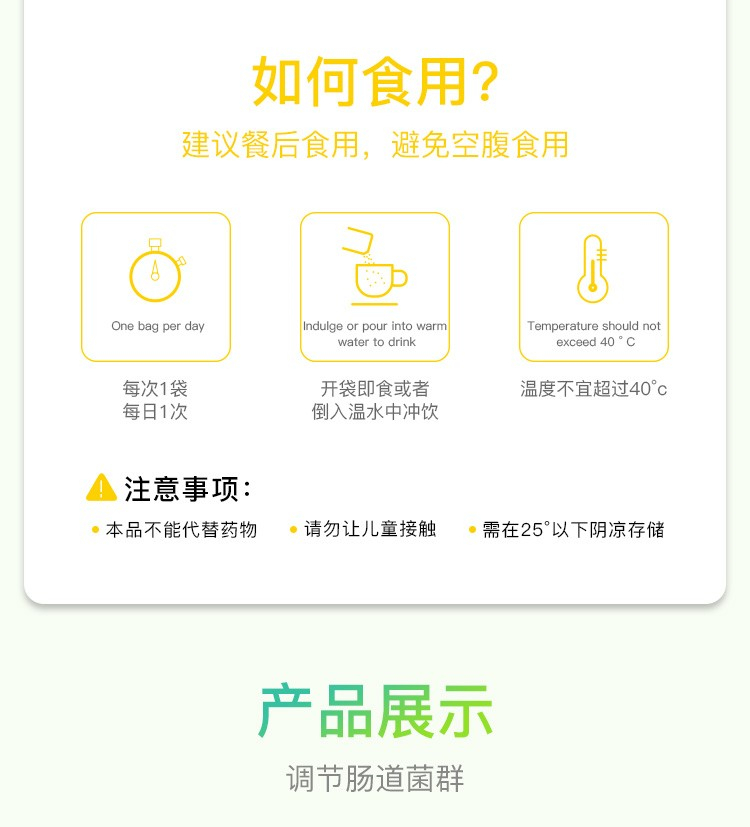 如何食用?

建议餐后食用，避免空腹食用

One bag per day

每次1袋
每日1次

Indulge or pour into warm water to drink

开袋即食或者
倒入温水中冲饮

Temperature should not exceed 40 ° C

温度不宜超过40°c

注意事项:

• 本品不能代替药物
• 请勿让儿童接触
• 需在25°以下阴凉存储

产品展示

调节肠道菌群