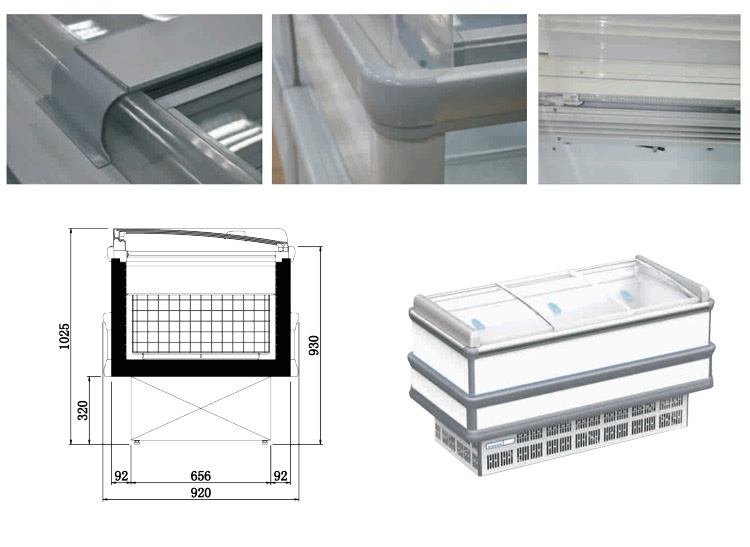 1025

930

320

92

656

92

920