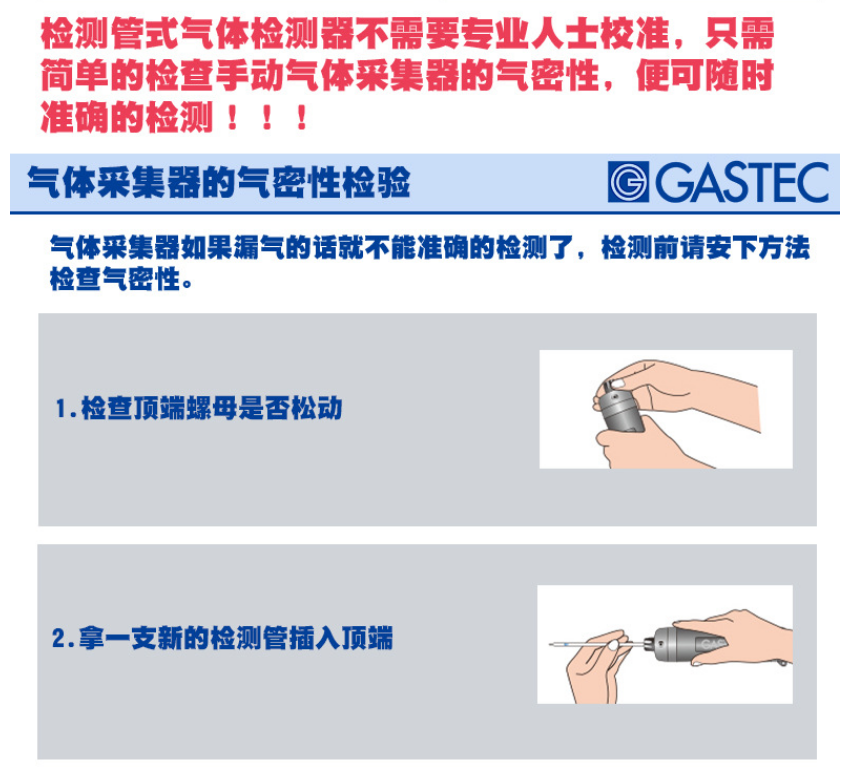 检测管式气体检测器不需要专业人士校准，只需简单的检查手动气体采集器的气密性，便可随时准确的检测！！！

气体采集器的气密性检验

GASTEC

气体采集器如果漏气的话就不能准确的检测了，检测前请安下方法检查气密性。

1.检查顶端螺母是否松动

2.拿一支新的检测管插入顶端

GAS