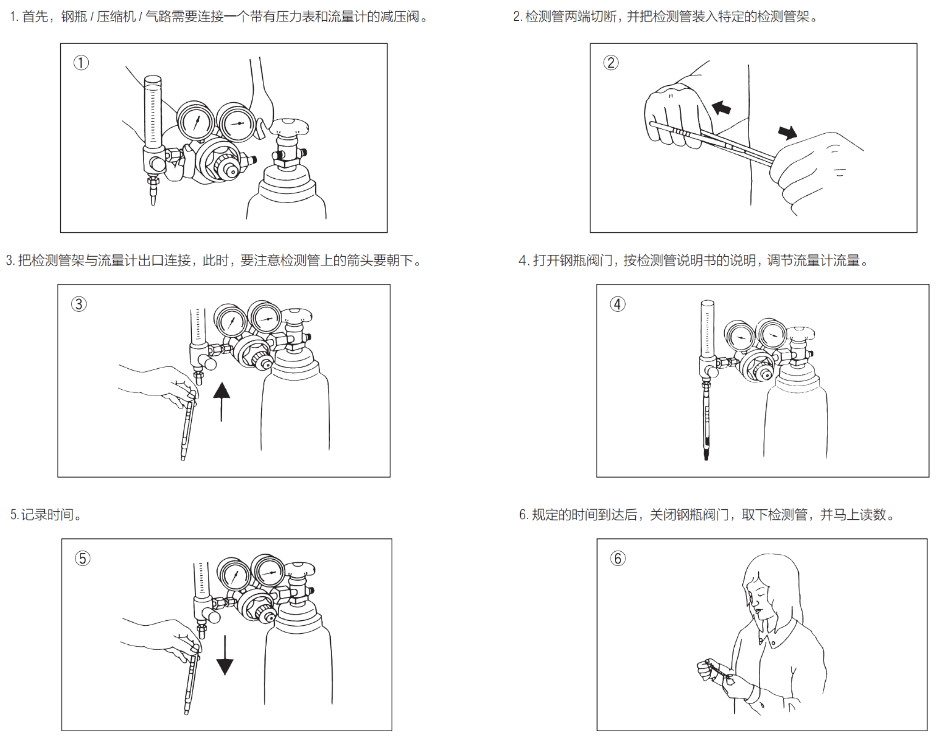 1. 首先，钢瓶 / 压缩机 / 气路需要连接一个带有压力表和流量计的减压阀。

①

2. 检测管两端切断，并把检测管装入特定的检测管架。

②

3. 把检测管架与流量计出口连接，此时，要注意检测管上的箭头要朝下。

③

4. 打开钢瓶阀门，按检测管说明书的说明，调节流量计流量。

④

5. 记录时间。

⑤

6. 规定的时间到达后，关闭钢瓶阀门，取下检测管，并马上读数。

⑥