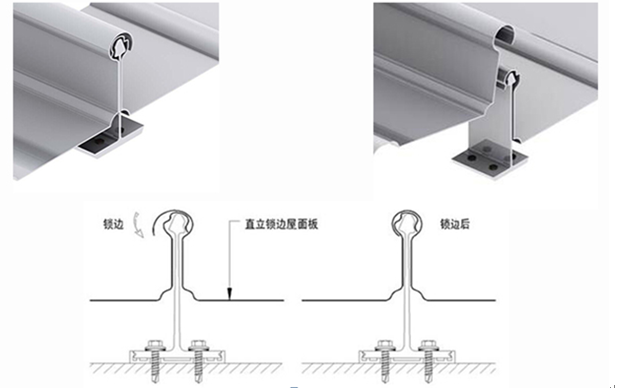 锁边

直立锁边屋面板

锁边后