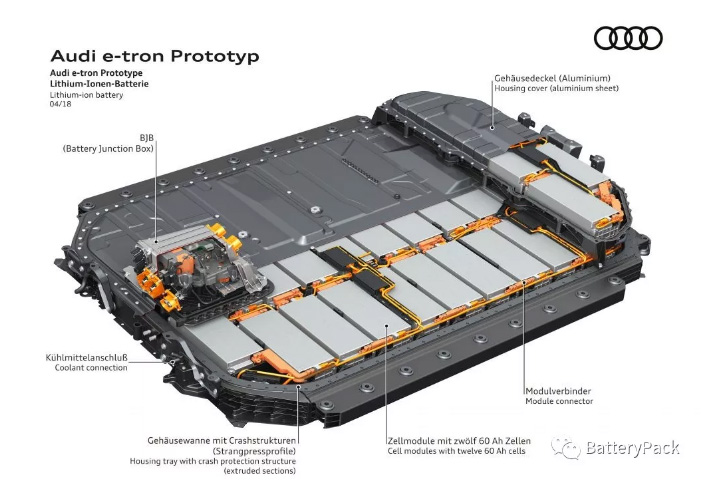 Audi e-tron Prototyp

Audi e-tron Prototype
Lithium-Ionen-Batterie
Lithium-ion battery
04/18

Gehäusedeckel (Aluminium)
Housing cover (aluminium sheet)

BJB
(Battery Junction Box)

Kühlmittelanschluß
Coolant connection

Modulverbinder
Module connector

Gehäusewanne mit Crashstrukturen
(Strangpressprofile)
Housing tray with crash protection structure
(extruded sections)

Zellmodule mit zwölf 60 Ah Zellen
Cell modules with twelve 60 Ah cells

BatteryPack