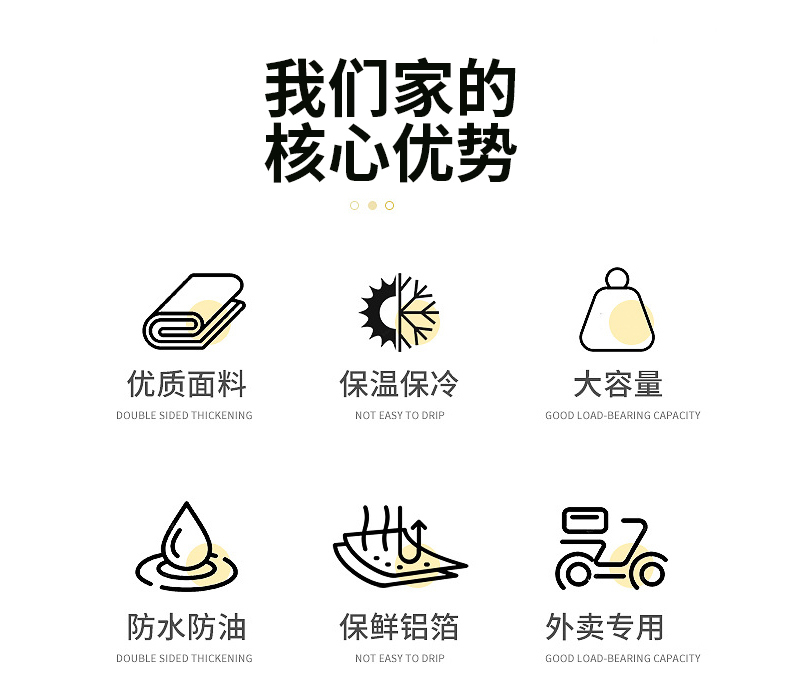 我们家的
核心优势

优质面料
DOUBLE SIDED THICKENING

保温保冷
NOT EASY TO DRIP

大容量
GOOD LOAD-BEARING CAPACITY

防水防油
DOUBLE SIDED THICKENING

保鲜铝箔
NOT EASY TO DRIP

外卖专用
GOOD LOAD-BEARING CAPACITY