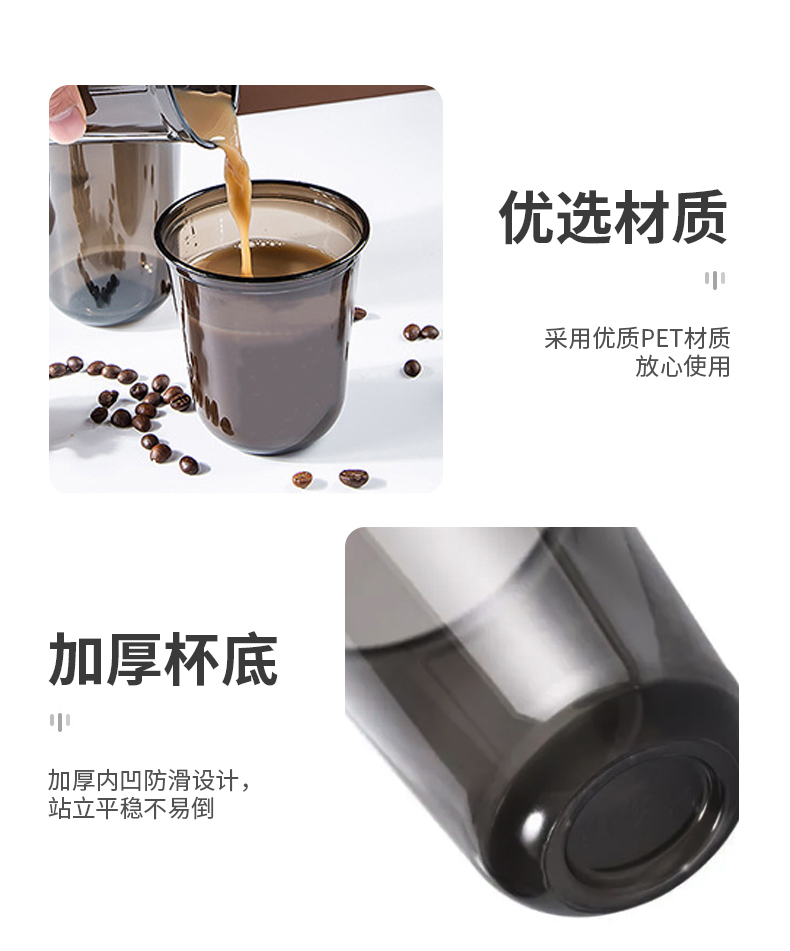 优选材质

采用优质PET材质
放心使用

加厚杯底

加厚内凹防滑设计，
站立平稳不易倒