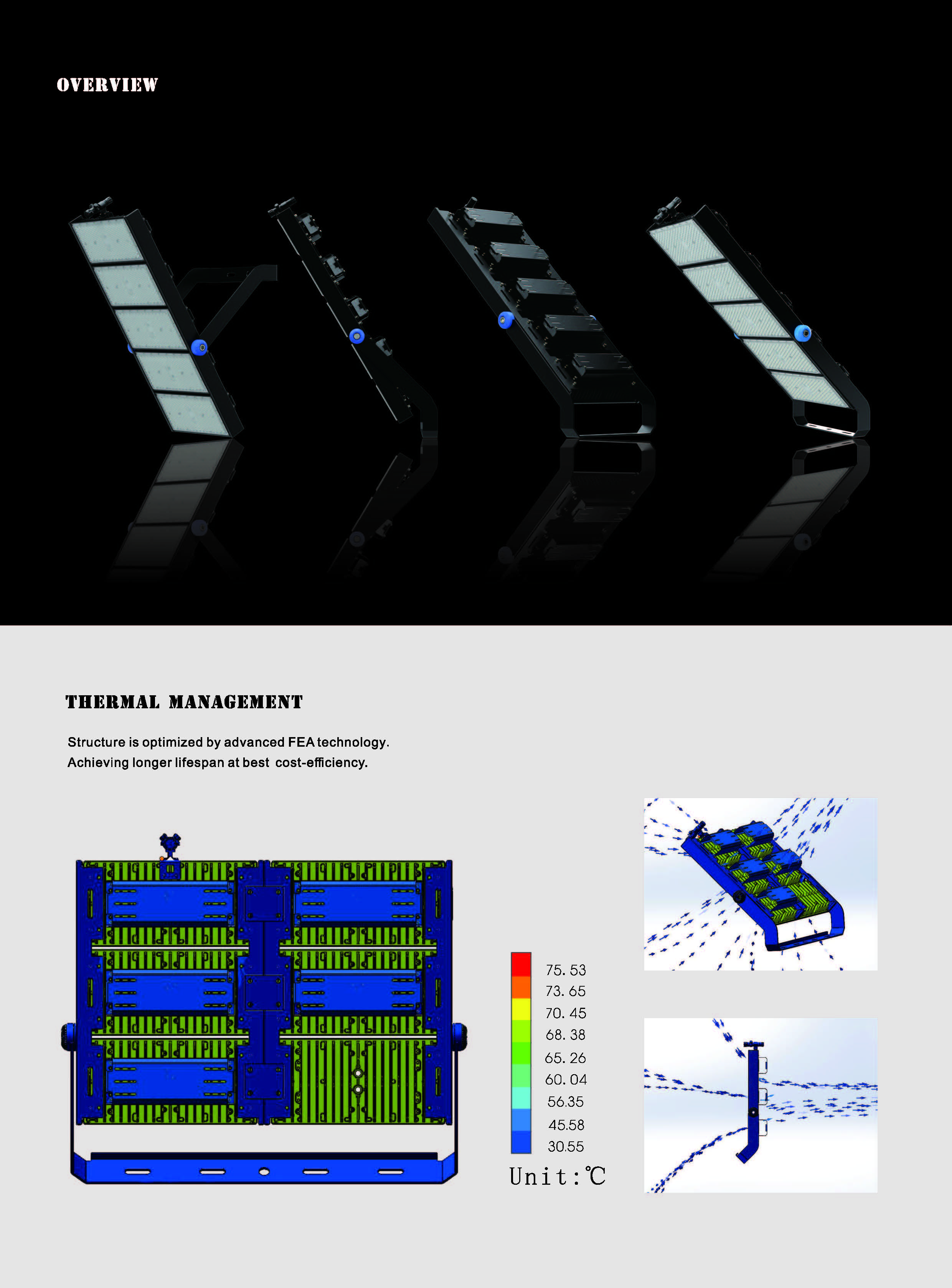 OVERVIEW

THERMAL MANAGEMENT

Structure is optimized by advanced FEA technology.
Achieving longer lifespan at best cost-efficiency.

75. 53
73. 65
70. 45
68. 38
65. 26
60. 04
56.35
45.58
30.55
Unit:℃