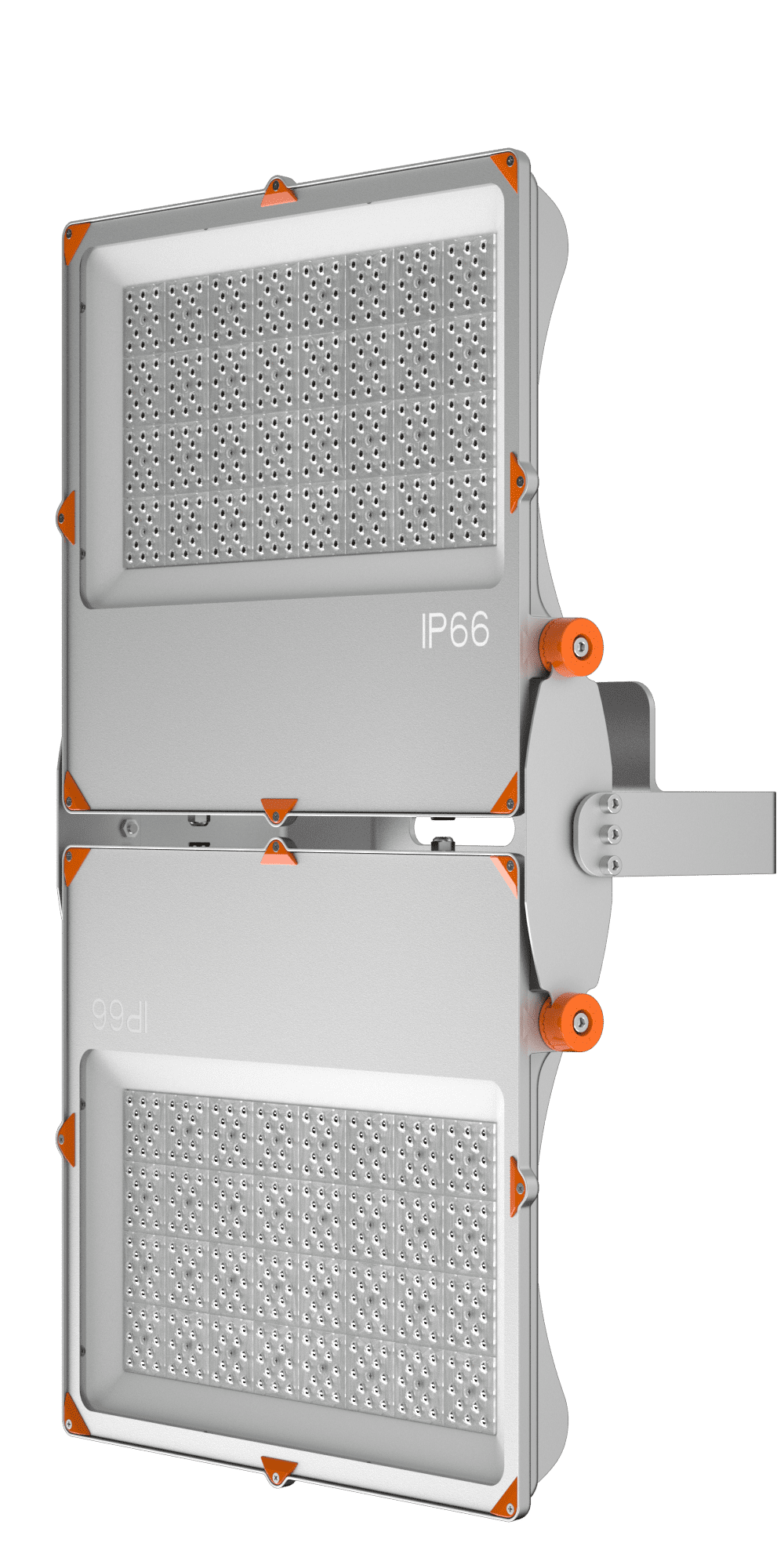 IP66

IP66