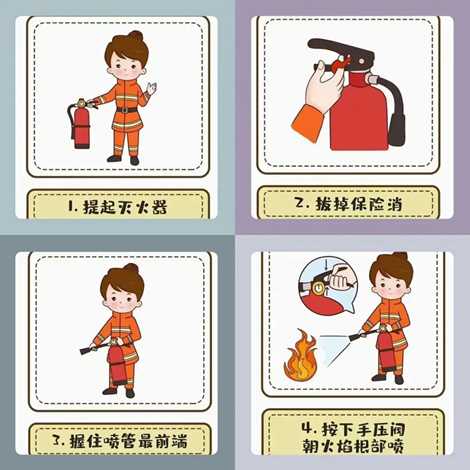 1. 提起灭火器

2. 拔掉保险消

3. 握住喷管最前端

4. 按下手压阀
朝火焰根部喷