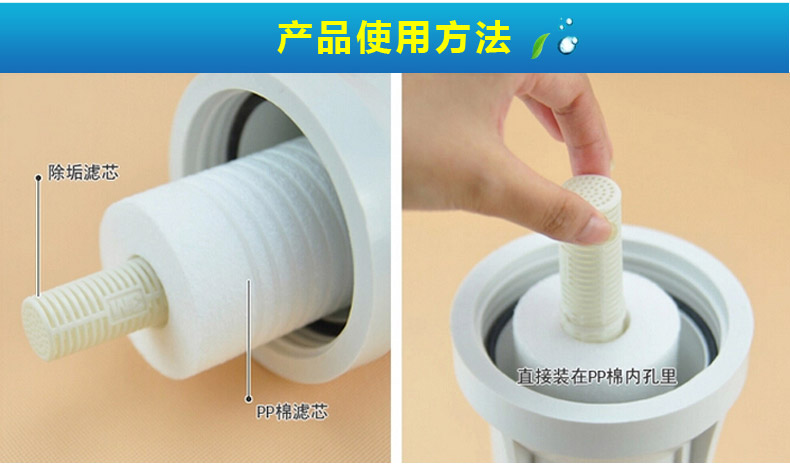 产品使用方法

除垢滤芯

PP棉滤芯

直接装在PP棉内孔里