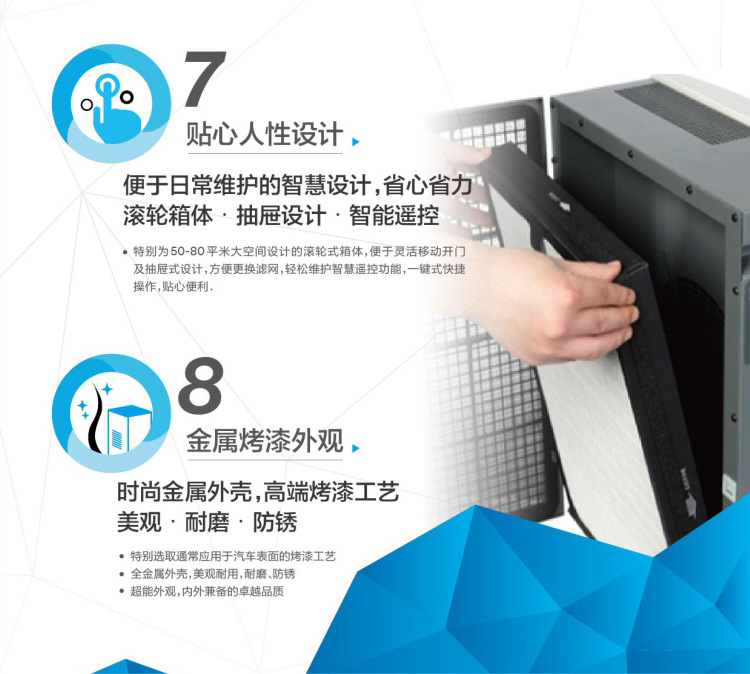 7
贴心人性设计

便于日常维护的智慧设计，省心省力
滚轮箱体 · 抽屉设计 · 智能遥控

• 特别为50-80平米大空间设计的滚轮式箱体，便于灵活移动开门及抽屉式设计，方便更换滤网，轻松维护智慧遥控功能，一键式快捷操作，贴心便利.

8
金属烤漆外观

时尚金属外壳，高端烤漆工艺
美观 · 耐磨 · 防锈

• 特别选取通常应用于汽车表面的烤漆工艺
• 全金属外壳，美观耐用，耐磨、防锈
• 超能外观，内外兼备的卓越品质