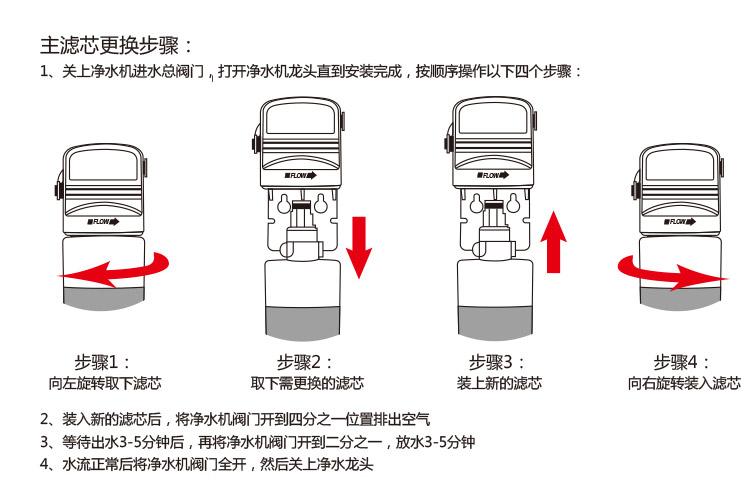 主滤芯更换步骤：

1、关上净水机进水总阀门，打开净水机龙头直到安装完成，按顺序操作以下四个步骤：

FLOW

FLOW

FLOW

FLOW

步骤1：
向左旋转取下滤芯

步骤2：
取下需更换的滤芯

步骤3：
装上新的滤芯

步骤4：
向右旋转装入滤芯

2、装入新的滤芯后，将净水机阀门开到四分之一位置排出空气

3、等待出水3-5分钟后，再将净水机阀门开到二分之一，放水3-5分钟

4、水流正常后将净水机阀门全开，然后关上净水龙头