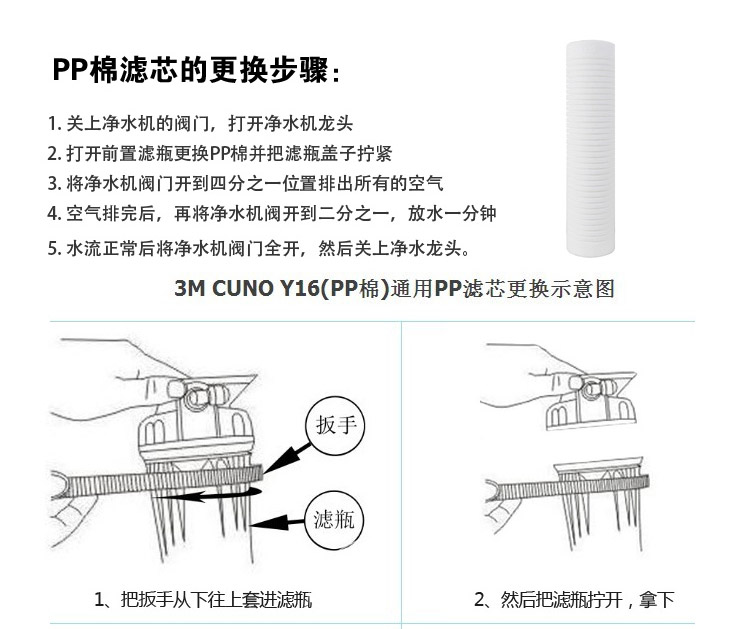 PP棉滤芯的更换步骤：

1. 关上净水机的阀门，打开净水机龙头
2. 打开前置滤瓶更换PP棉并把滤瓶盖子拧紧
3. 将净水机阀门开到四分之一位置排出所有的空气
4. 空气排完后，再将净水机阀开到二分之一，放水一分钟
5. 水流正常后将净水机阀门全开，然后关上净水龙头。

3M CUNO Y16(PP棉)通用PP滤芯更换示意图

扳手

滤瓶

1、把扳手从下往上套进滤瓶

2、然后把滤瓶拧开，拿下