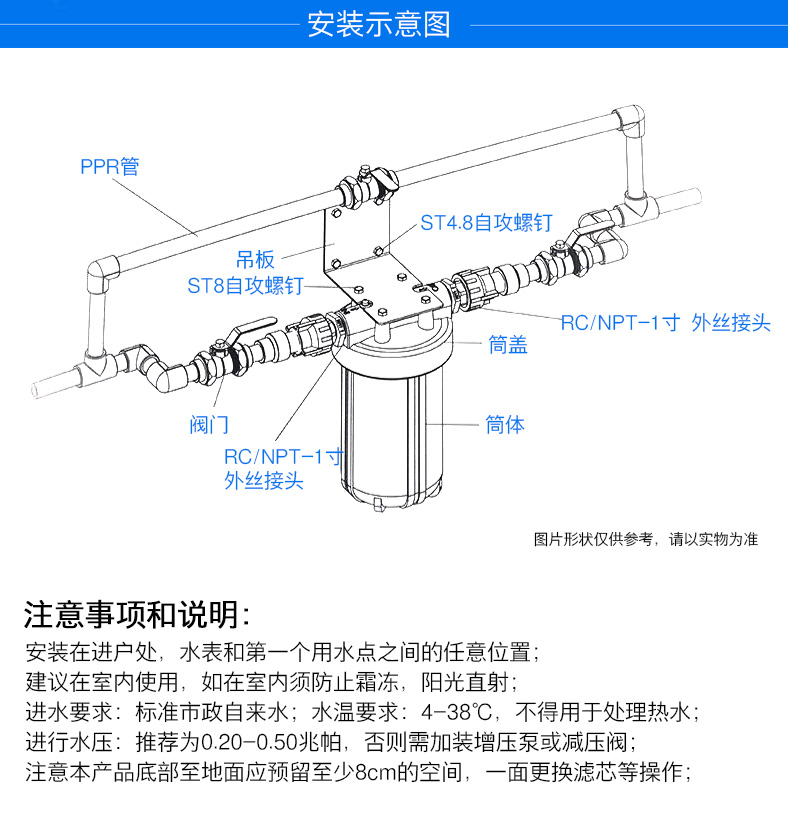 安装示意图

PPR管

ST4.8自攻螺钉

吊板

ST8自攻螺钉

RC/NPT-1寸 外丝接头

筒盖

筒体

阀门

RC/NPT-1寸 外丝接头

图片形状仅供参考，请以实物为准

注意事项和说明:

安装在进户处，水表和第一个用水点之间的任意位置;
建议在室内使用，如在室内须防止霜冻，阳光直射;
进水要求：标准市政自来水；水温要求：4-38℃，不得用于处理热水;
进行水压：推荐为0.20-0.50兆帕，否则需加装增压泵或减压阀;
注意本产品底部至地面应预留至少8cm的空间，一面更换滤芯等操作;