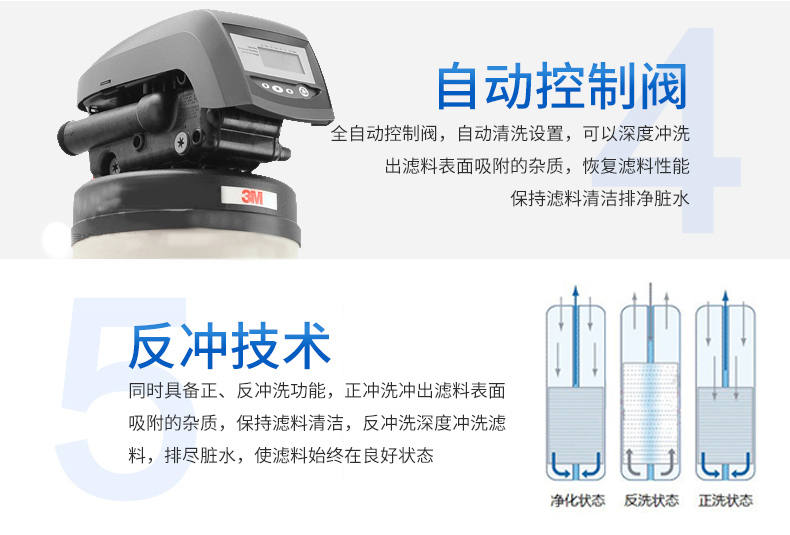 3M

4

自动控制阀

全自动控制阀，自动清洗设置，可以深度冲洗出滤料表面吸附的杂质，恢复滤料性能保持滤料清洁排净脏水

5

反冲技术

同时具备正、反冲洗功能，正冲洗冲出滤料表面吸附的杂质，保持滤料清洁，反冲洗深度冲洗滤料，排尽脏水，使滤料始终在良好状态

净化状态　反洗状态　正洗状态