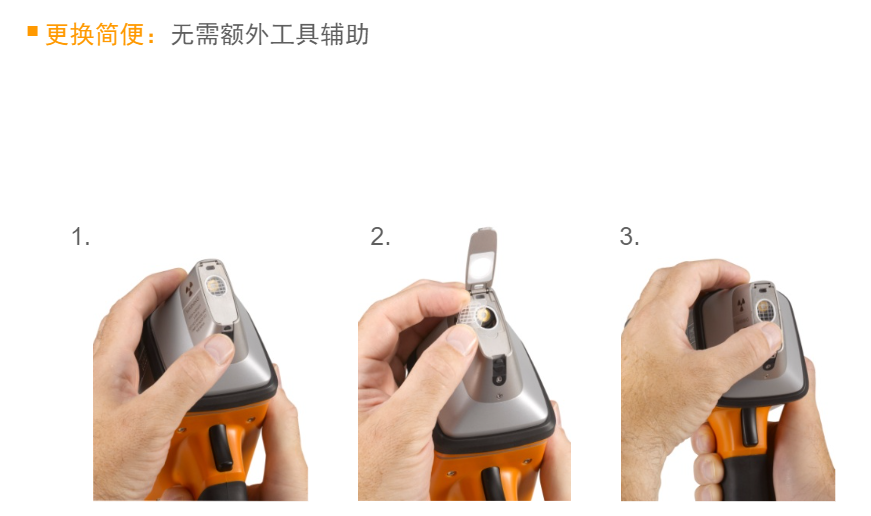 更换简便：无需额外工具辅助

1.

2.

3.