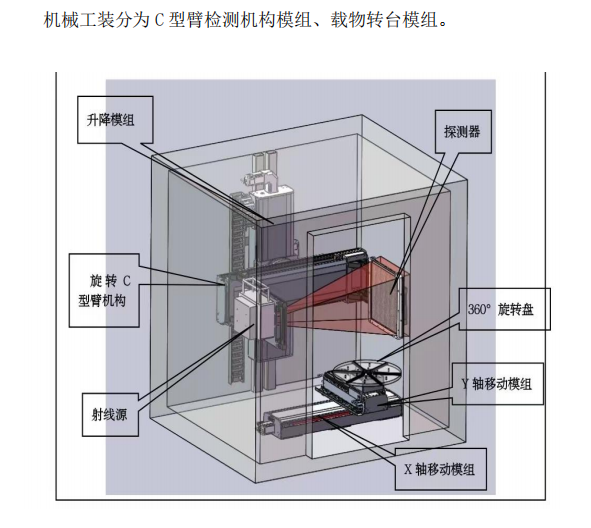 机械工装分为 C 型臂检测机构模组、载物转台模组。

升降模组

探测器

旋转 C 型臂机构

360° 旋转盘

Y 轴移动模组

射线源

X 轴移动模组