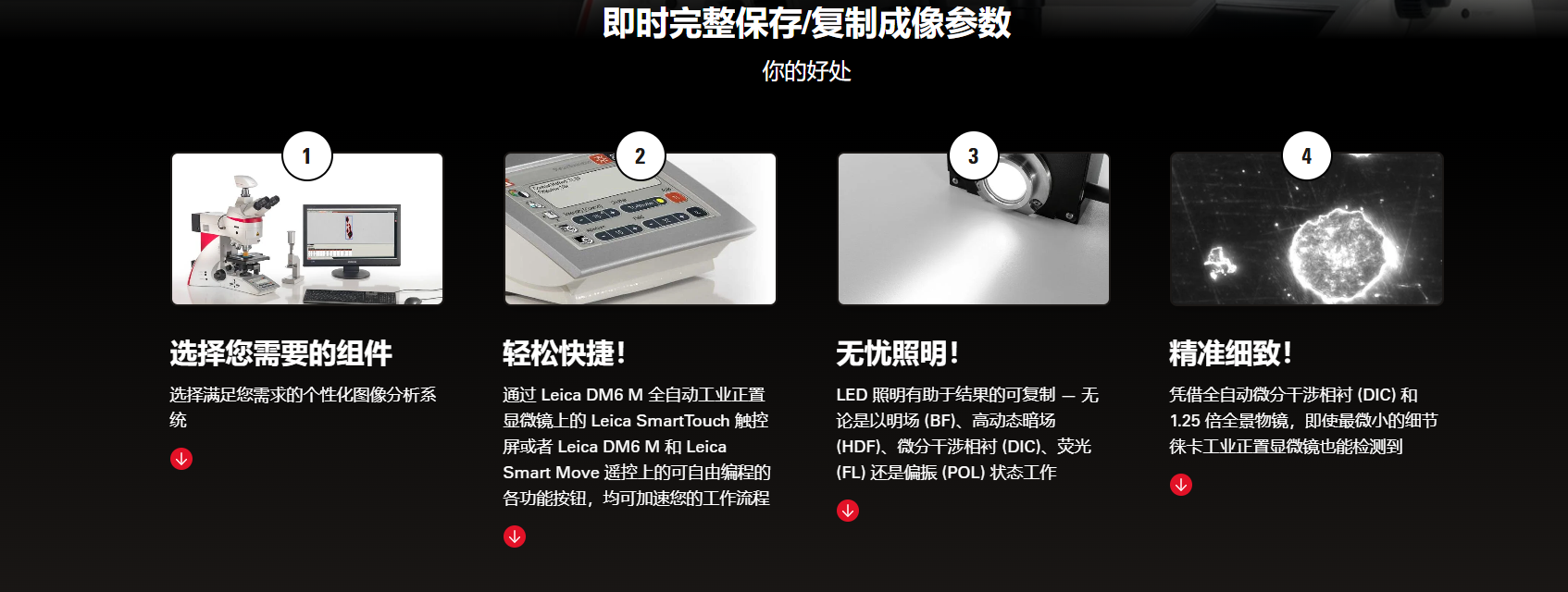 即时完整保存/复制成像参数

你的好处

1

选择您需要的组件

选择满足您需求的个性化图像分析系统

2

轻松快捷！

通过 Leica DM6 M 全自动工业正置显微镜上的 Leica SmartTouch 触控屏或者 Leica DM6 M 和 Leica Smart Move 遥控上的可自由编程的各功能按钮，均可加速您的工作流程

3

无忧照明！

LED 照明有助于结果的可复制 — 无论是以明场 (BF)、高动态暗场 (HDF)、微分干涉相衬 (DIC)、荧光 (FL) 还是偏振 (POL) 状态工作

4

精准细致！

凭借全自动微分干涉相衬 (DIC) 和 1.25 倍全景物镜，即使最微小的细节徕卡工业正置显微镜也能检测到