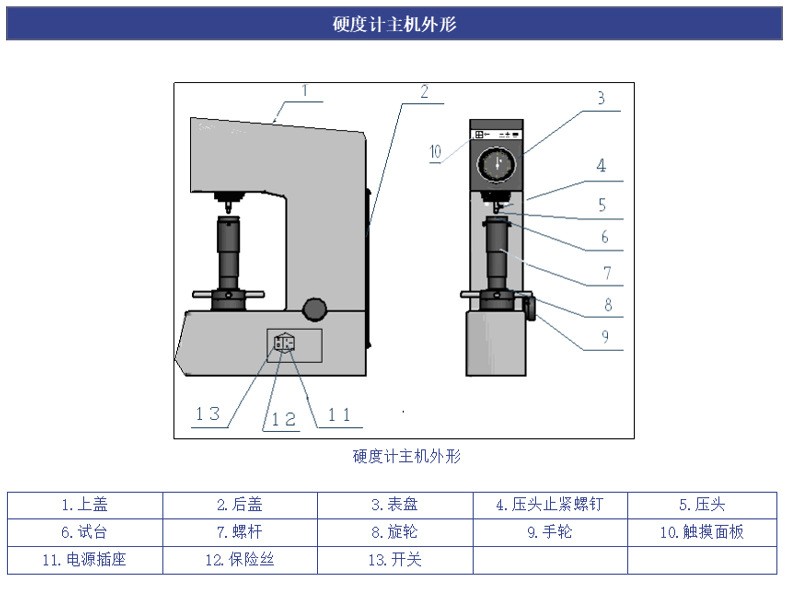 硬度计主机外形

1
2
3
10
4
5
6
7
8
9
13
12
11

硬度计主机外形

| 1.上盖 | 2.后盖 | 3.表盘 | 4.压头止紧螺钉 | 5.压头 |
|---|---|---|---|---|
| 6.试台 | 7.螺杆 | 8.旋轮 | 9.手轮 | 10.触摸面板 |
| 11.电源插座 | 12.保险丝 | 13.开关 | | |