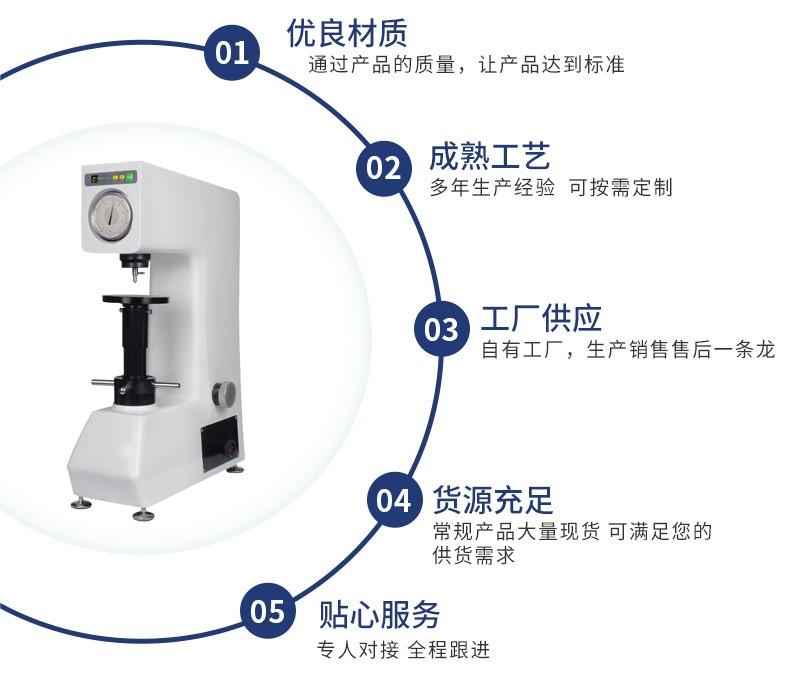 01
优良材质
通过产品的质量，让产品达到标准

02
成熟工艺
多年生产经验 可按需定制

03
工厂供应
自有工厂，生产销售售后一条龙

04
货源充足
常规产品大量现货 可满足您的供货需求

05
贴心服务
专人对接 全程跟进