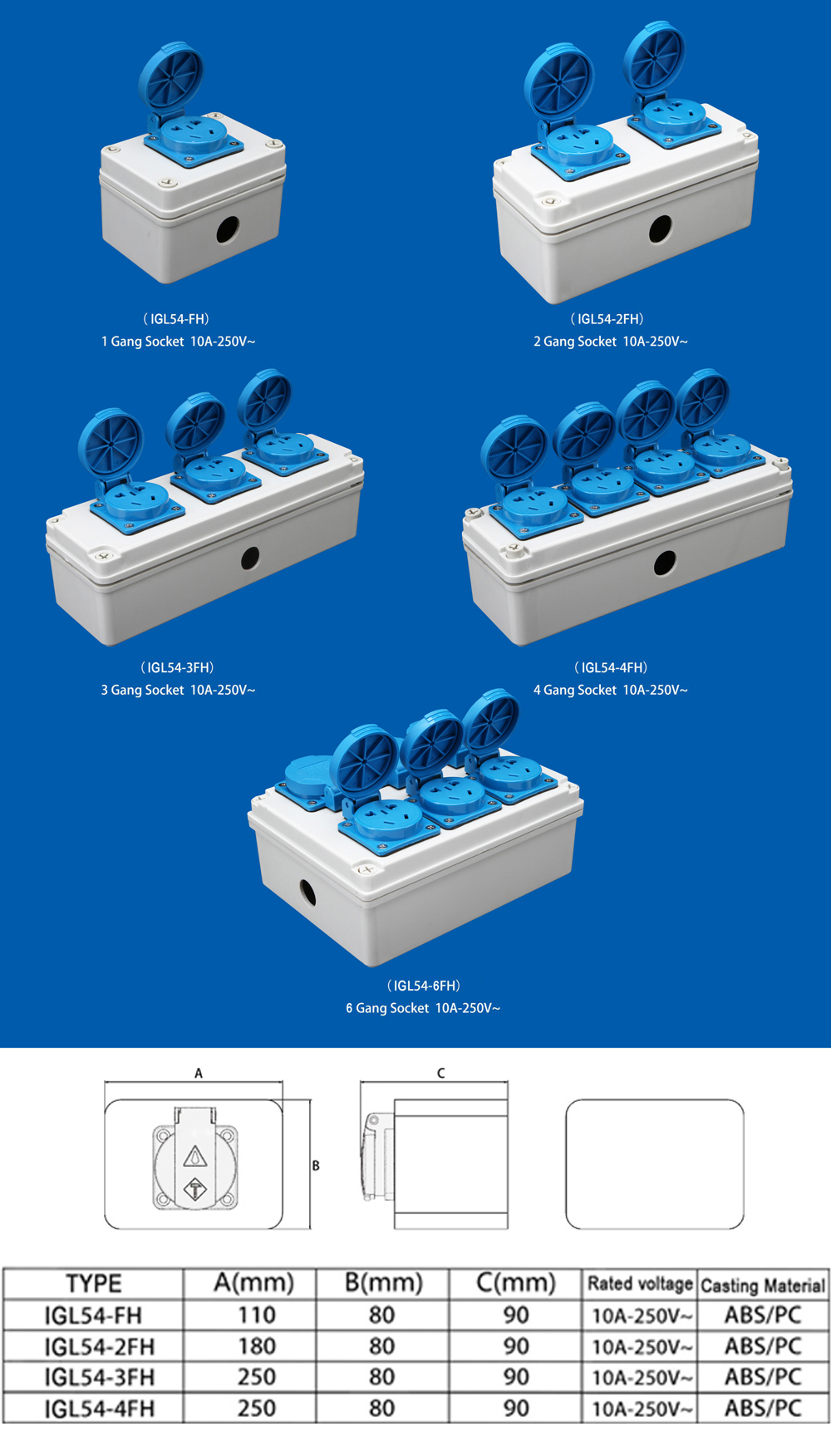 （IGL54-FH）
1 Gang Socket 10A-250V~

（IGL54-2FH）
2 Gang Socket 10A-250V~

（IGL54-3FH）
3 Gang Socket 10A-250V~

（IGL54-4FH）
4 Gang Socket 10A-250V~

（IGL54-6FH）
6 Gang Socket 10A-250V~

A

B

C

| TYPE | A(mm) | B(mm) | C(mm) | Rated voltage | Casting Material |
|---|---|---|---|---|---|
| IGL54-FH | 110 | 80 | 90 | 10A-250V~ | ABS/PC |
| IGL54-2FH | 180 | 80 | 90 | 10A-250V~ | ABS/PC |
| IGL54-3FH | 250 | 80 | 90 | 10A-250V~ | ABS/PC |
| IGL54-4FH | 250 | 80 | 90 | 10A-250V~ | ABS/PC |