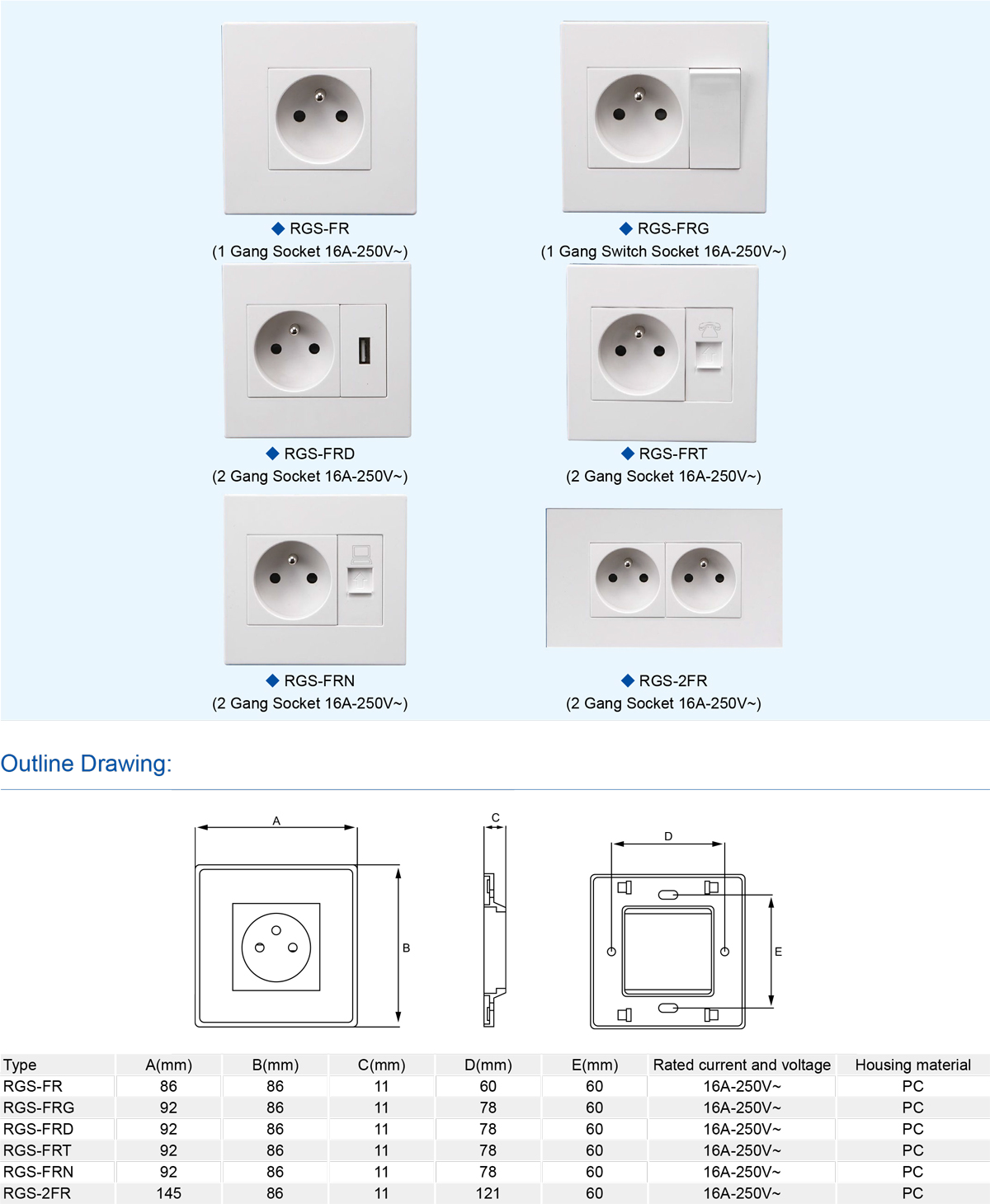 ◆ RGS-FR
(1 Gang Socket 16A-250V~)

◆ RGS-FRG
(1 Gang Switch Socket 16A-250V~)

◆ RGS-FRD
(2 Gang Socket 16A-250V~)

◆ RGS-FRT
(2 Gang Socket 16A-250V~)

◆ RGS-FRN
(2 Gang Socket 16A-250V~)

◆ RGS-2FR
(2 Gang Socket 16A-250V~)

Outline Drawing:

A
B
C
D
E

| Type | A(mm) | B(mm) | C(mm) | D(mm) | E(mm) | Rated current and voltage | Housing material |
|---|---|---|---|---|---|---|---|
| RGS-FR | 86 | 86 | 11 | 60 | 60 | 16A-250V~ | PC |
| RGS-FRG | 92 | 86 | 11 | 78 | 60 | 16A-250V~ | PC |
| RGS-FRD | 92 | 86 | 11 | 78 | 60 | 16A-250V~ | PC |
| RGS-FRT | 92 | 86 | 11 | 78 | 60 | 16A-250V~ | PC |
| RGS-FRN | 92 | 86 | 11 | 78 | 60 | 16A-250V~ | PC |
| RGS-2FR | 145 | 86 | 11 | 121 | 60 | 16A-250V~ | PC |