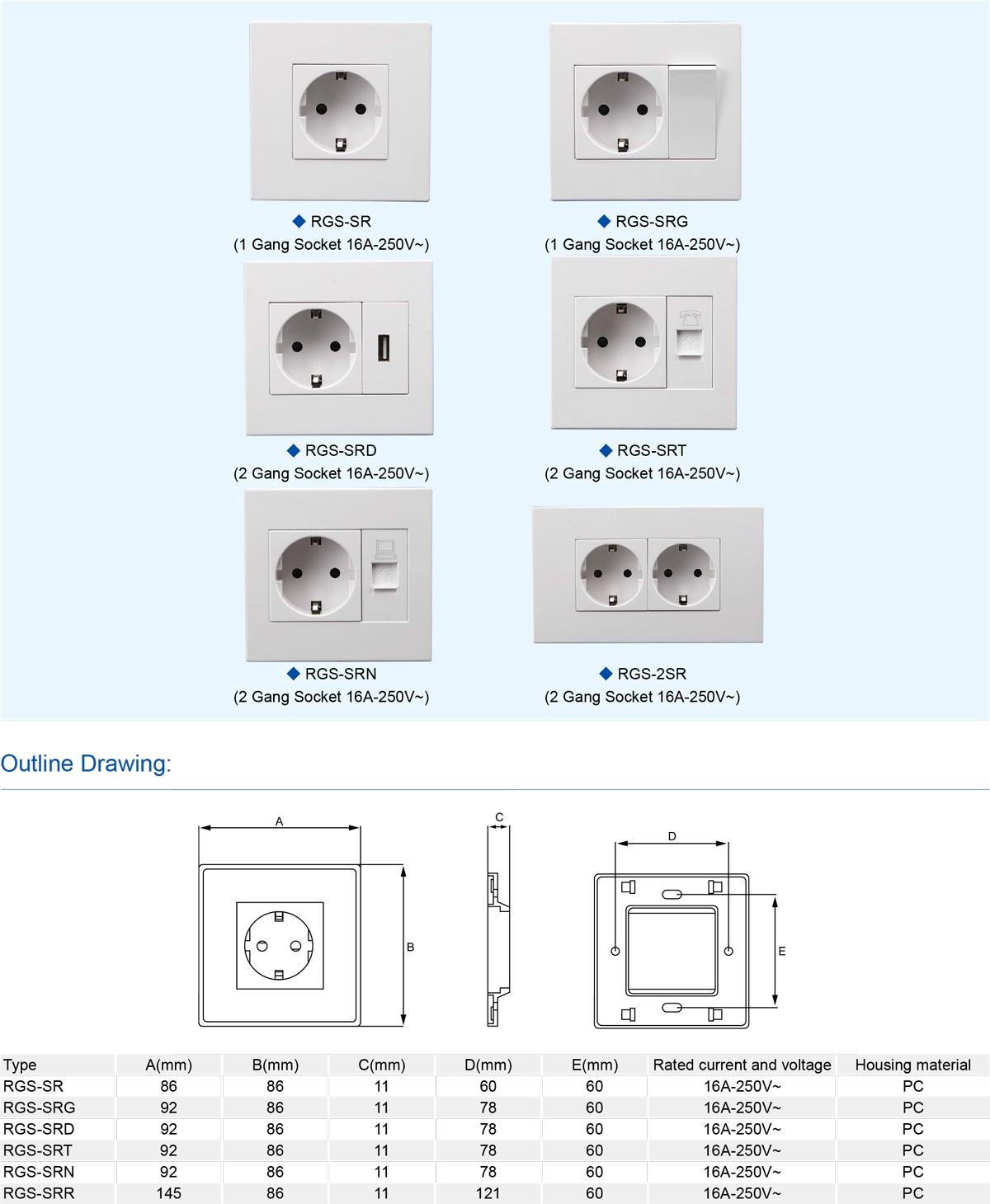 ◆ RGS-SR
(1 Gang Socket 16A-250V~)

◆ RGS-SRG
(1 Gang Socket 16A-250V~)

◆ RGS-SRD
(2 Gang Socket 16A-250V~)

◆ RGS-SRT
(2 Gang Socket 16A-250V~)

◆ RGS-SRN
(2 Gang Socket 16A-250V~)

◆ RGS-2SR
(2 Gang Socket 16A-250V~)

Outline Drawing:

A
B
C
D
E

| Type | A(mm) | B(mm) | C(mm) | D(mm) | E(mm) | Rated current and voltage | Housing material |
|---|---|---|---|---|---|---|---|
| RGS-SR | 86 | 86 | 11 | 60 | 60 | 16A-250V~ | PC |
| RGS-SRG | 92 | 86 | 11 | 78 | 60 | 16A-250V~ | PC |
| RGS-SRD | 92 | 86 | 11 | 78 | 60 | 16A-250V~ | PC |
| RGS-SRT | 92 | 86 | 11 | 78 | 60 | 16A-250V~ | PC |
| RGS-SRN | 92 | 86 | 11 | 78 | 60 | 16A-250V~ | PC |
| RGS-SRR | 145 | 86 | 11 | 121 | 60 | 16A-250V~ | PC |