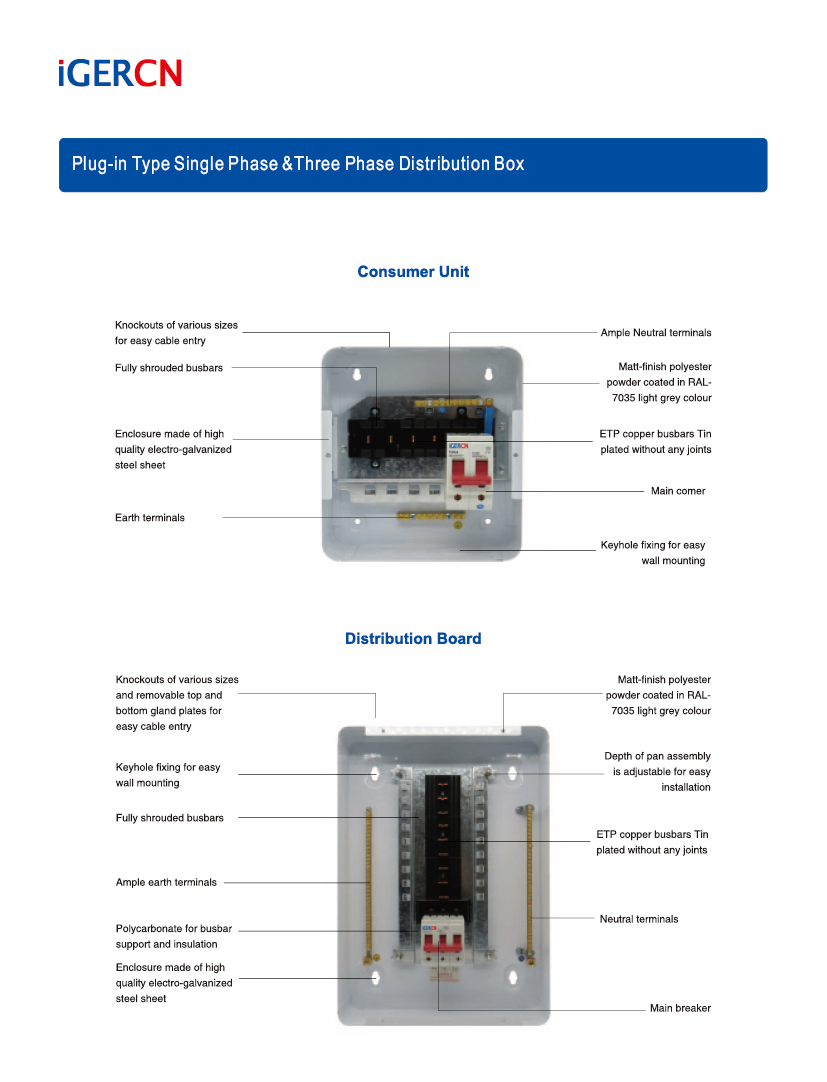 iGERCN

Plug-in Type Single Phase &Three Phase Distribution Box

Consumer Unit

Knockouts of various sizes for easy cable entry

Fully shrouded busbars

Enclosure made of high quality electro-galvanized steel sheet

Earth terminals

Ample Neutral terminals

Matt-finish polyester powder coated in RAL-7035 light grey colour

ETP copper busbars Tin plated without any joints

Main comer

Keyhole fixing for easy wall mounting

Distribution Board

Knockouts of various sizes and removable top and bottom gland plates for easy cable entry

Keyhole fixing for easy wall mounting

Fully shrouded busbars

Ample earth terminals

Polycarbonate for busbar support and insulation

Enclosure made of high quality electro-galvanized steel sheet

Matt-finish polyester powder coated in RAL-7035 light grey colour

Depth of pan assembly is adjustable for easy installation

ETP copper busbars Tin plated without any joints

Neutral terminals

Main breaker