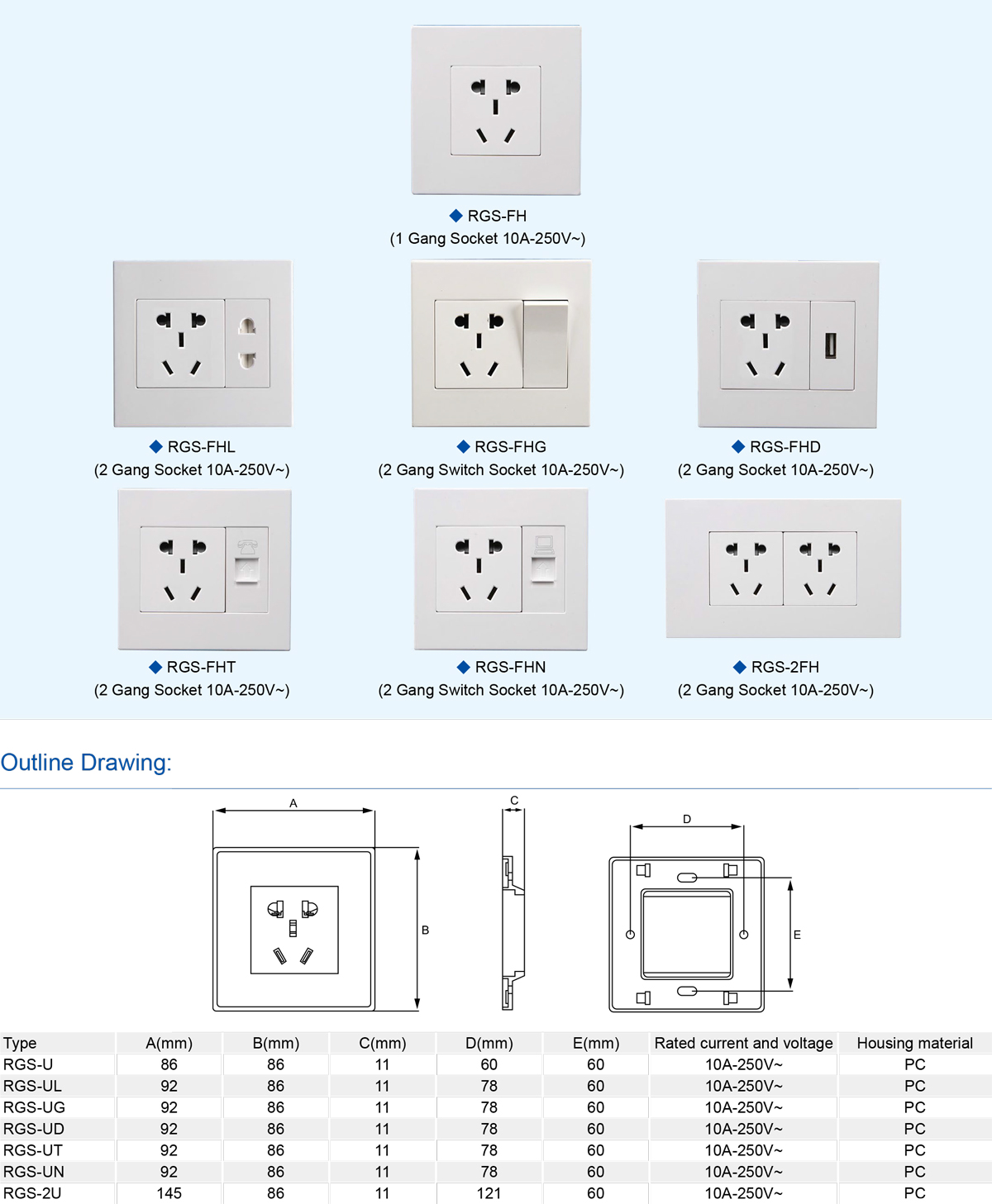 ◆ RGS-FH
(1 Gang Socket 10A-250V~)

◆ RGS-FHL
(2 Gang Socket 10A-250V~)

◆ RGS-FHG
(2 Gang Switch Socket 10A-250V~)

◆ RGS-FHD
(2 Gang Socket 10A-250V~)

◆ RGS-FHT
(2 Gang Socket 10A-250V~)

◆ RGS-FHN
(2 Gang Switch Socket 10A-250V~)

◆ RGS-2FH
(2 Gang Socket 10A-250V~)

Outline Drawing:

A

B

C

D

E

| Type | A(mm) | B(mm) | C(mm) | D(mm) | E(mm) | Rated current and voltage | Housing material |
|---|---|---|---|---|---|---|---|
| RGS-U | 86 | 86 | 11 | 60 | 60 | 10A-250V~ | PC |
| RGS-UL | 92 | 86 | 11 | 78 | 60 | 10A-250V~ | PC |
| RGS-UG | 92 | 86 | 11 | 78 | 60 | 10A-250V~ | PC |
| RGS-UD | 92 | 86 | 11 | 78 | 60 | 10A-250V~ | PC |
| RGS-UT | 92 | 86 | 11 | 78 | 60 | 10A-250V~ | PC |
| RGS-UN | 92 | 86 | 11 | 78 | 60 | 10A-250V~ | PC |
| RGS-2U | 145 | 86 | 11 | 121 | 60 | 10A-250V~ | PC |