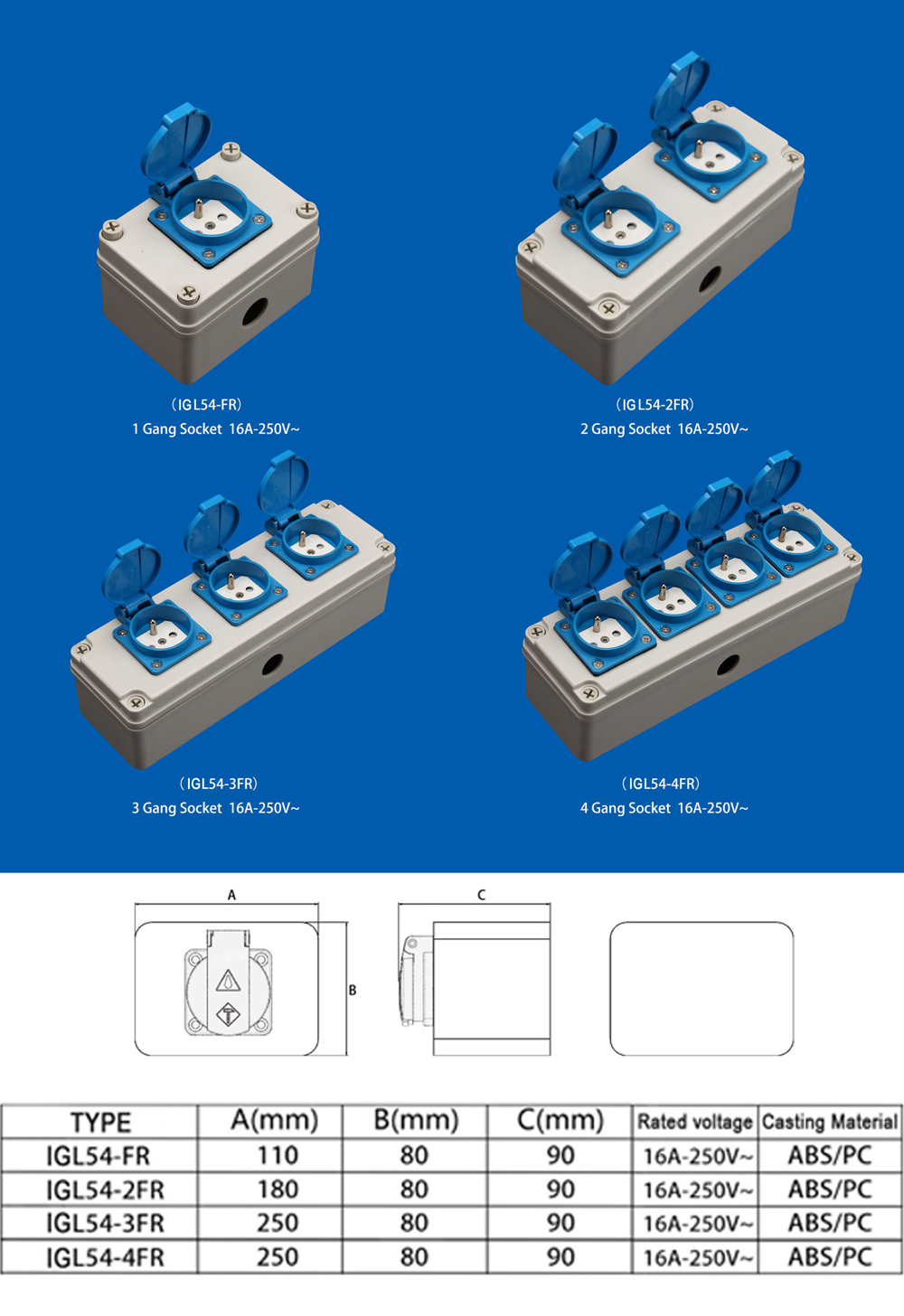 （IGL54-FR）
1 Gang Socket 16A-250V~

（IGL54-2FR）
2 Gang Socket 16A-250V~

（IGL54-3FR）
3 Gang Socket 16A-250V~

（IGL54-4FR）
4 Gang Socket 16A-250V~

A

B

C

| TYPE | A(mm) | B(mm) | C(mm) | Rated voltage | Casting Material |
|---|---|---|---|---|---|
| IGL54-FR | 110 | 80 | 90 | 16A-250V~ | ABS/PC |
| IGL54-2FR | 180 | 80 | 90 | 16A-250V~ | ABS/PC |
| IGL54-3FR | 250 | 80 | 90 | 16A-250V~ | ABS/PC |
| IGL54-4FR | 250 | 80 | 90 | 16A-250V~ | ABS/PC |